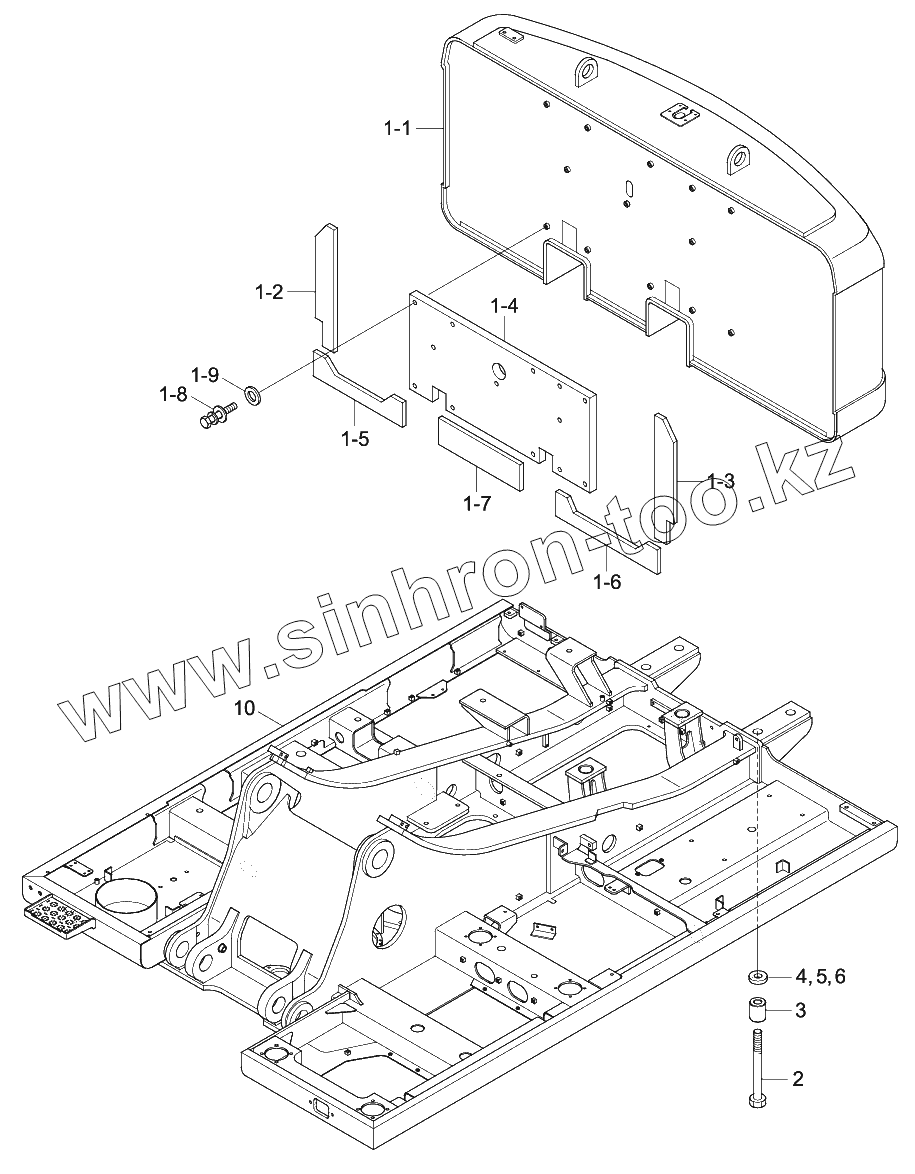 1-1
1-2
1-4
1-9
1-8
1-5
1-7
1-3
1-6
www.sinhron-too.kz
10
4, 5, 6
3
2