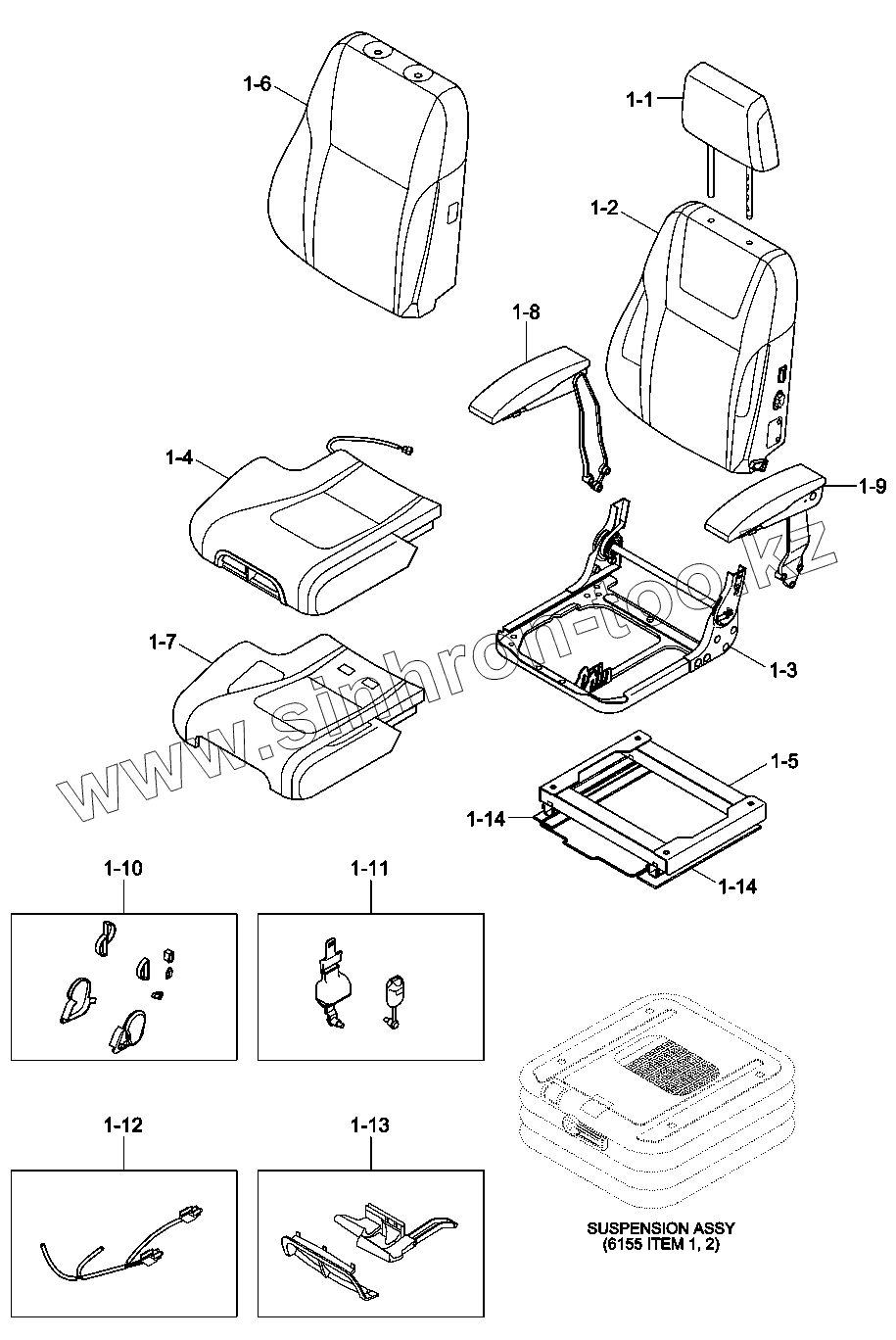 1-6

1-1

1-2

1-8

1-4

1-9

1-7

1-3

1-5

1-14

1-14

www.sinhron-too.kz

1-10

1-11

1-12

1-13

SUSPENSION ASSY
(6155 ITEM 1, 2)