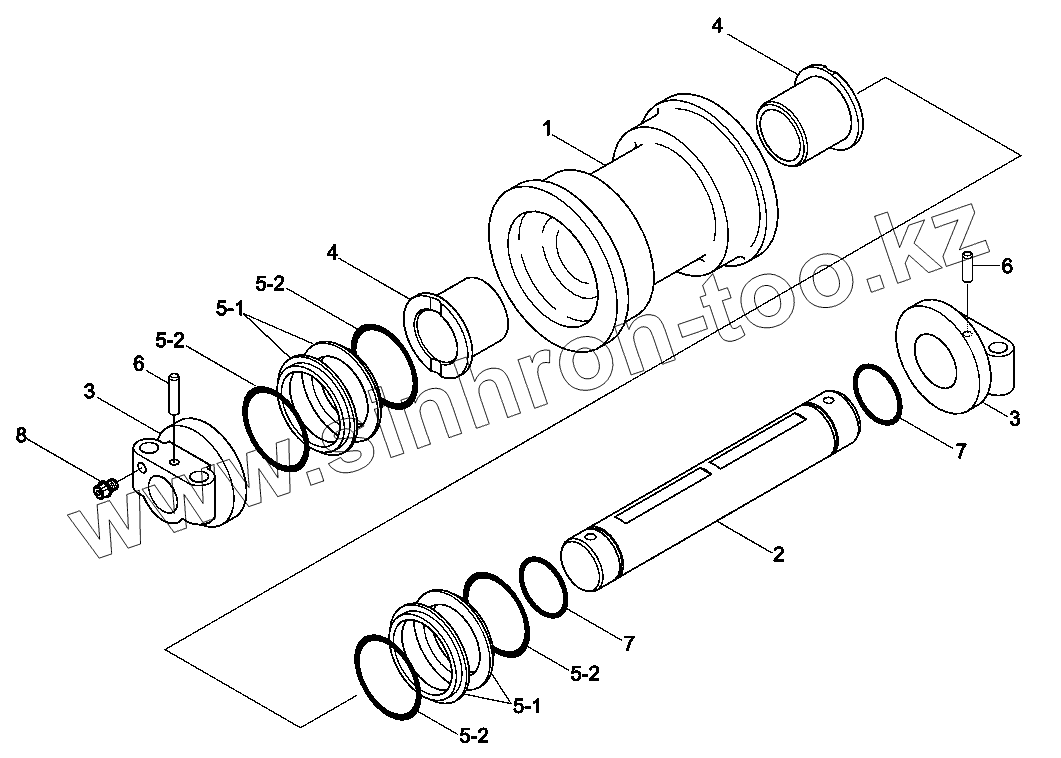 4
1
4
5-2
5-1
5-2
6
3
8
6
3
7
2
7
5-2
5-1
5-2
www.sinhron-too.kz