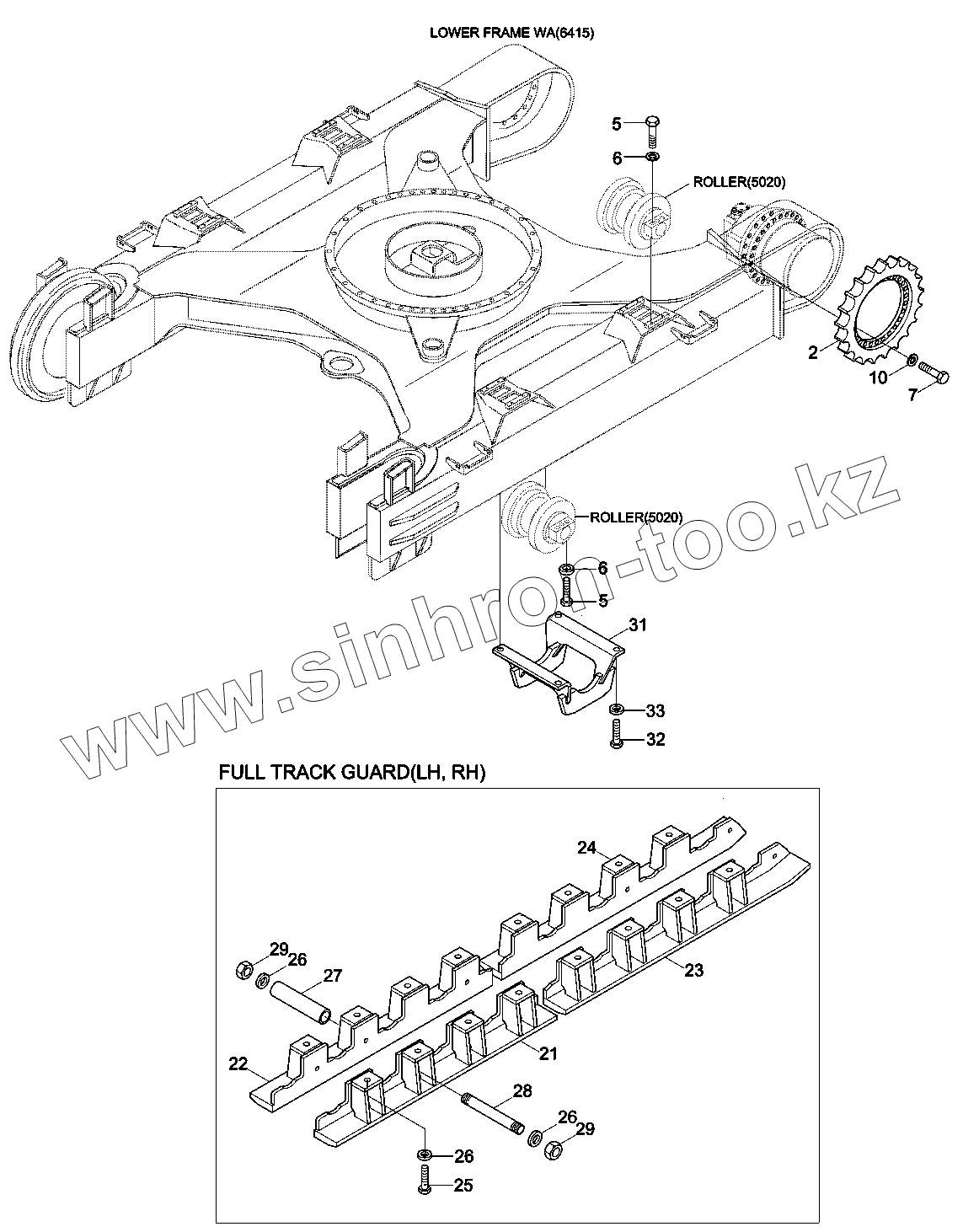 LOWER FRAME WA(6415)

5
6
ROLLER(5020)
2
10
7

ROLLER(5020)
6
5
31
33
32

www.sinhron-too.kz

FULL TRACK GUARD(LH, RH)

24
29
26
27
23
22
21
28
26
29
26
25