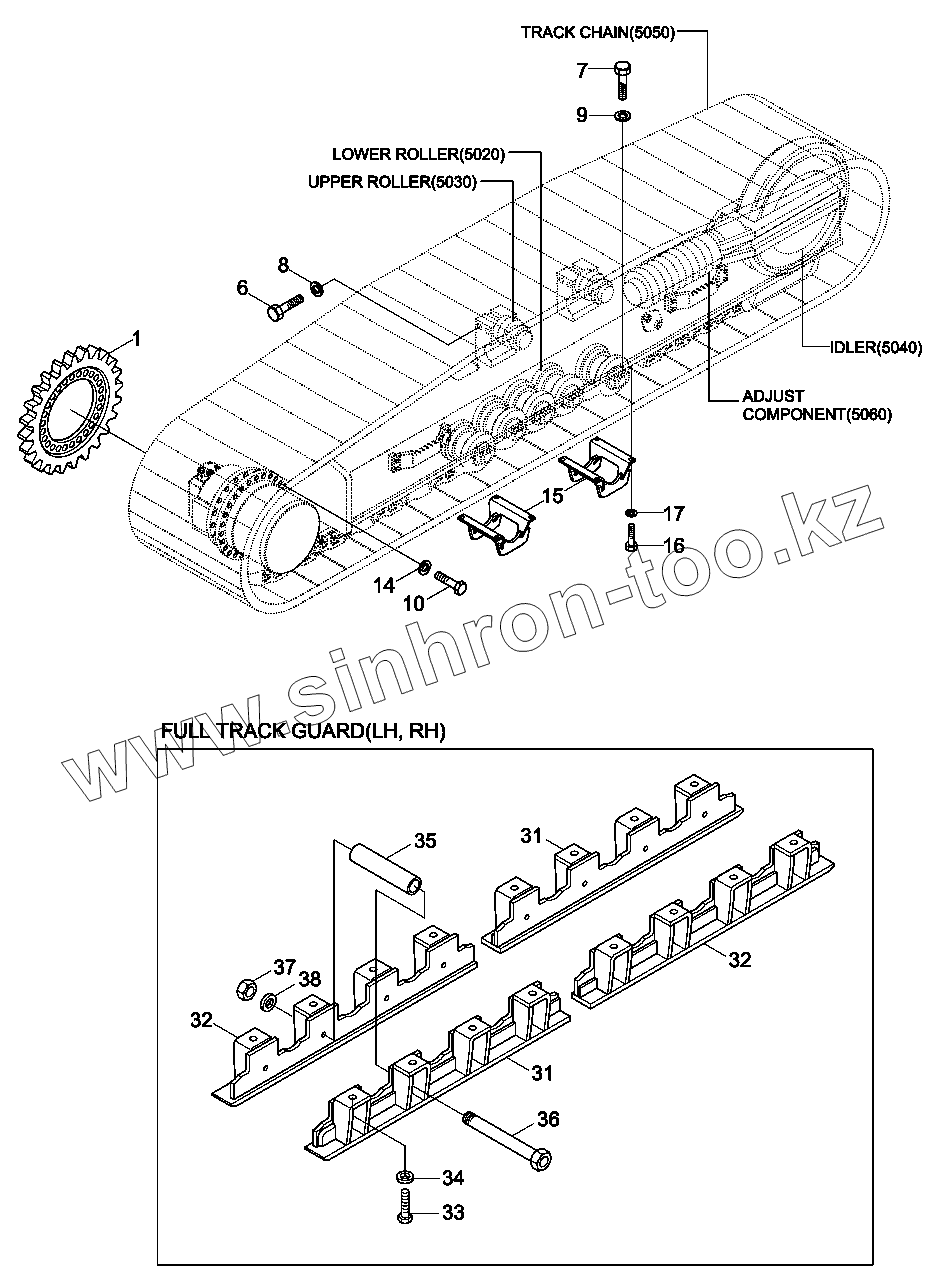 TRACK CHAIN(5050)

7

9

LOWER ROLLER(5020)

UPPER ROLLER(5030)

8

6

1

IDLER(5040)

ADJUST COMPONENT(5060)

15

17

16

14

10

www.sinhron-too.kz

FULL TRACK GUARD(LH, RH)

35

31

37

38

32

32

31

36

34

33