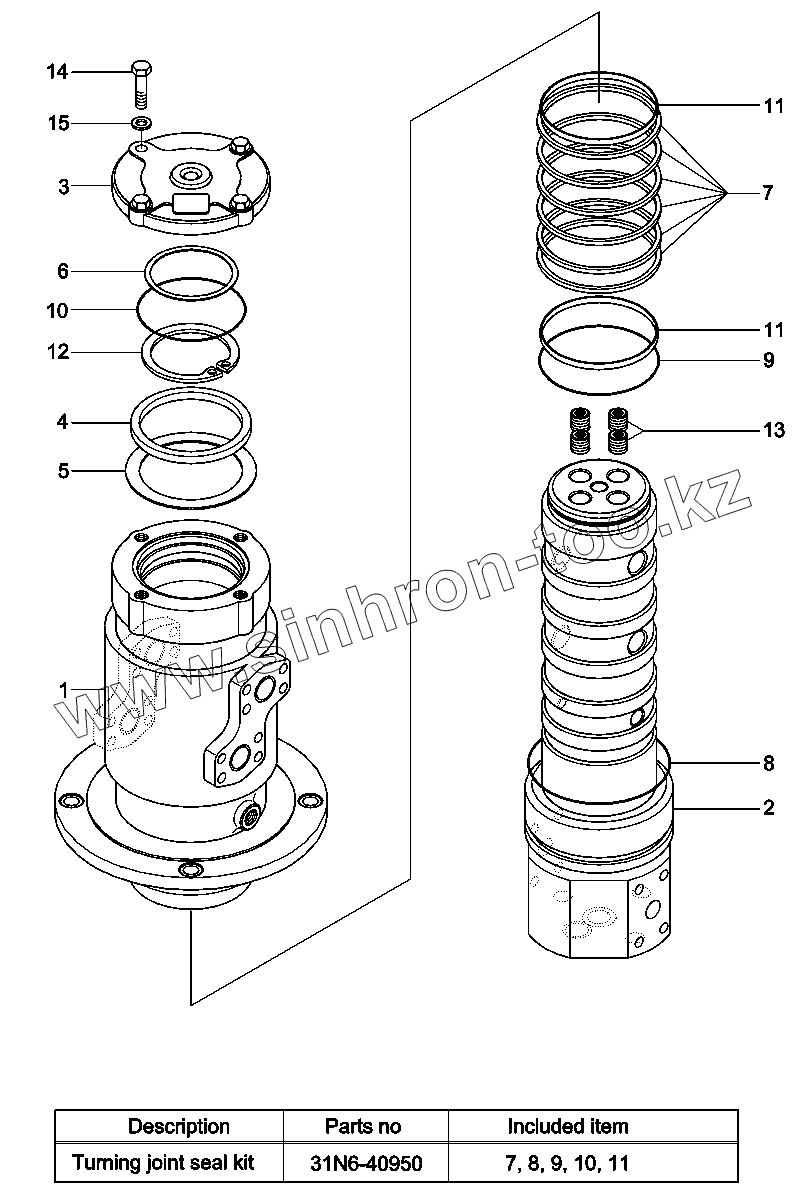 14
15
3
6
10
12
4
5
1
11
7
11
9
13
8
2

www.sinhron-too.kz

| Description | Parts no | Included item |
|---|---|---|
| Turning joint seal kit | 31N6-40950 | 7, 8, 9, 10, 11 |