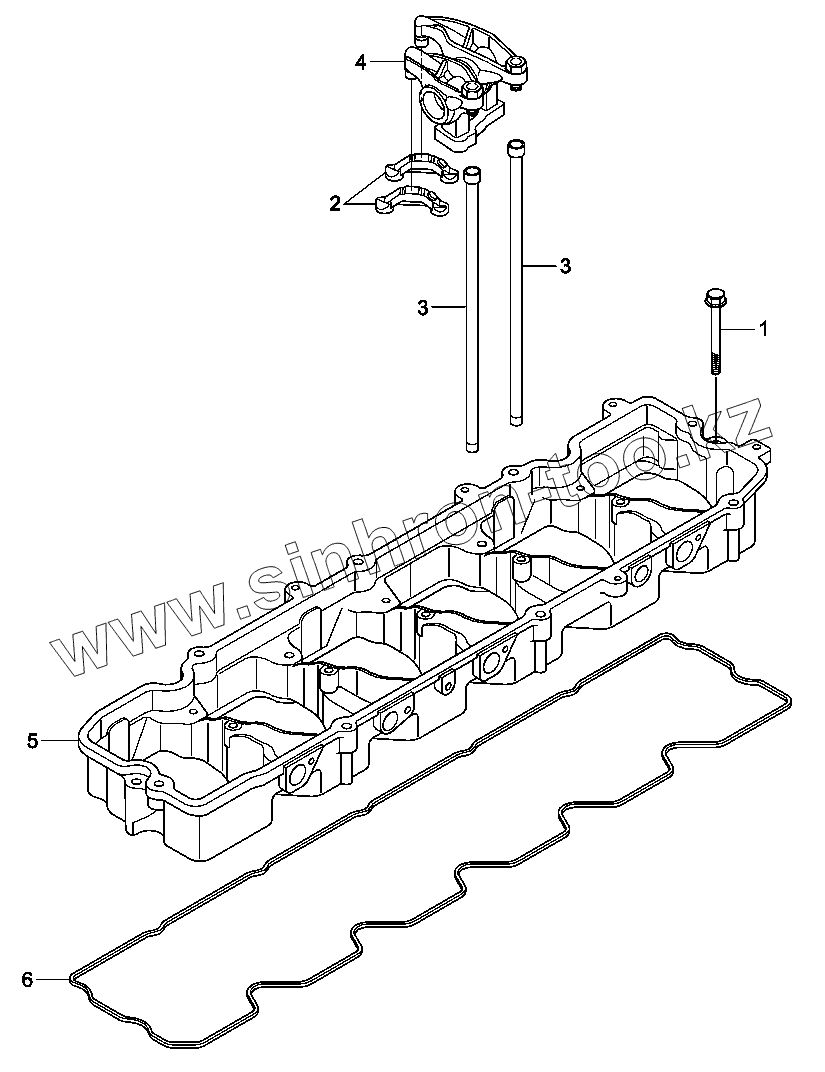 4
2
3
3
1
www.sinhron-too.kz
5
6