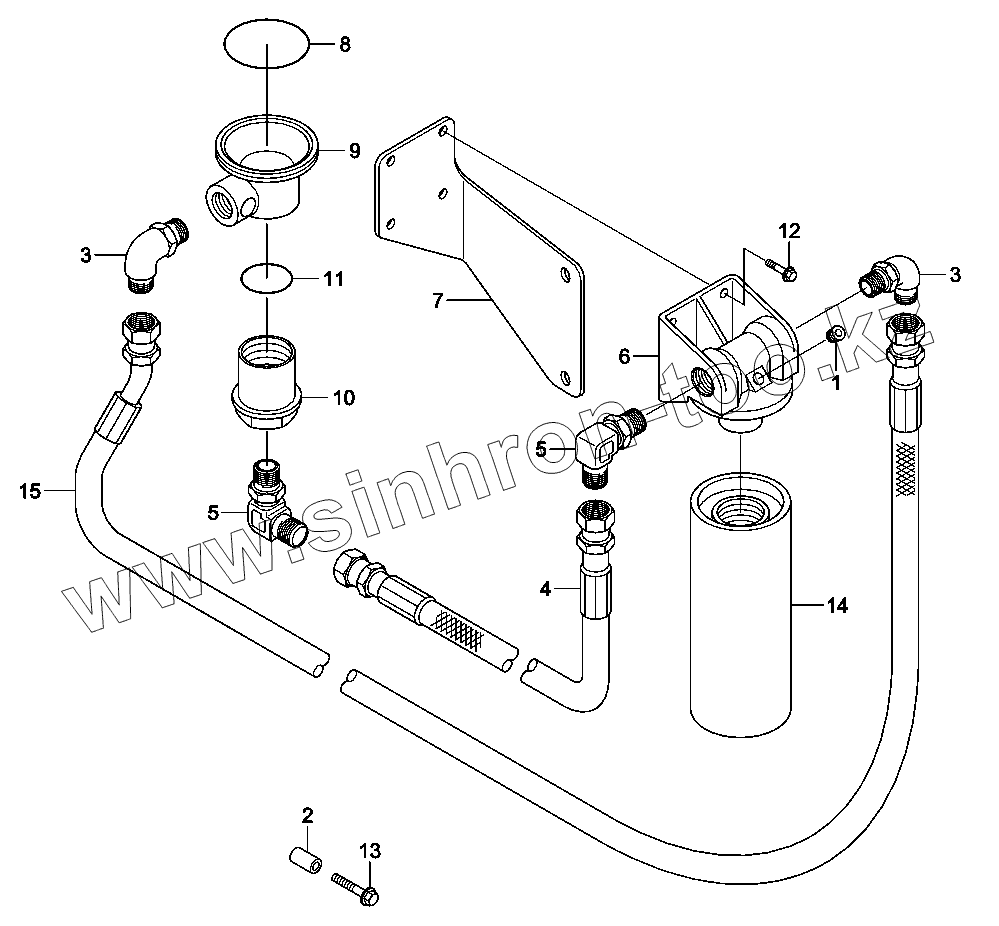 8
9
3
11
7
12
3
6
1
10
5
15
5
4
14
2
13
www.sinhron-to.kz