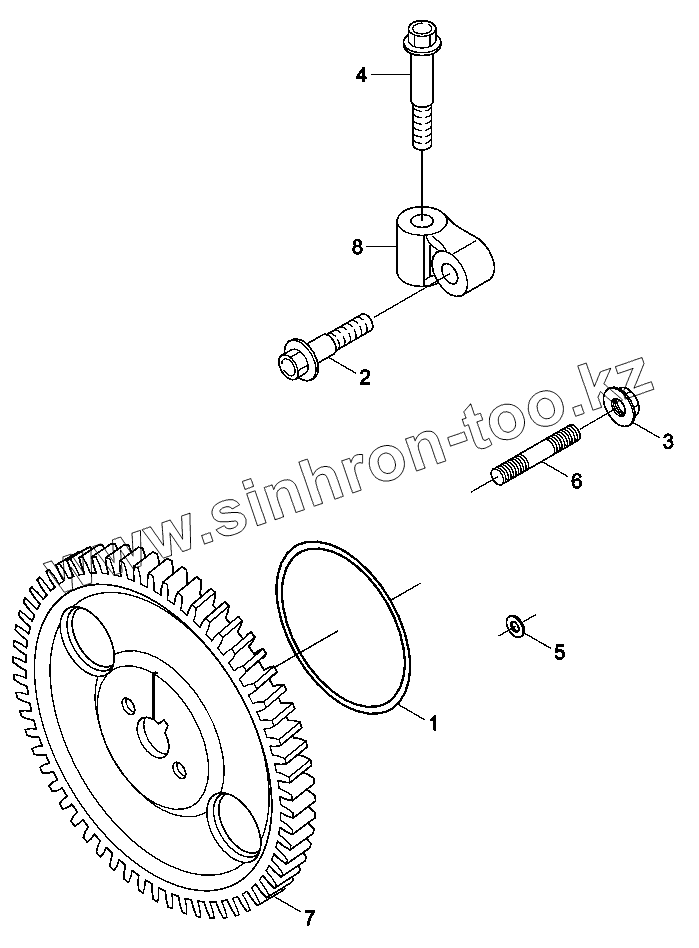 4

8

2

www.sinhron-too.kz

3

6

5

1

7