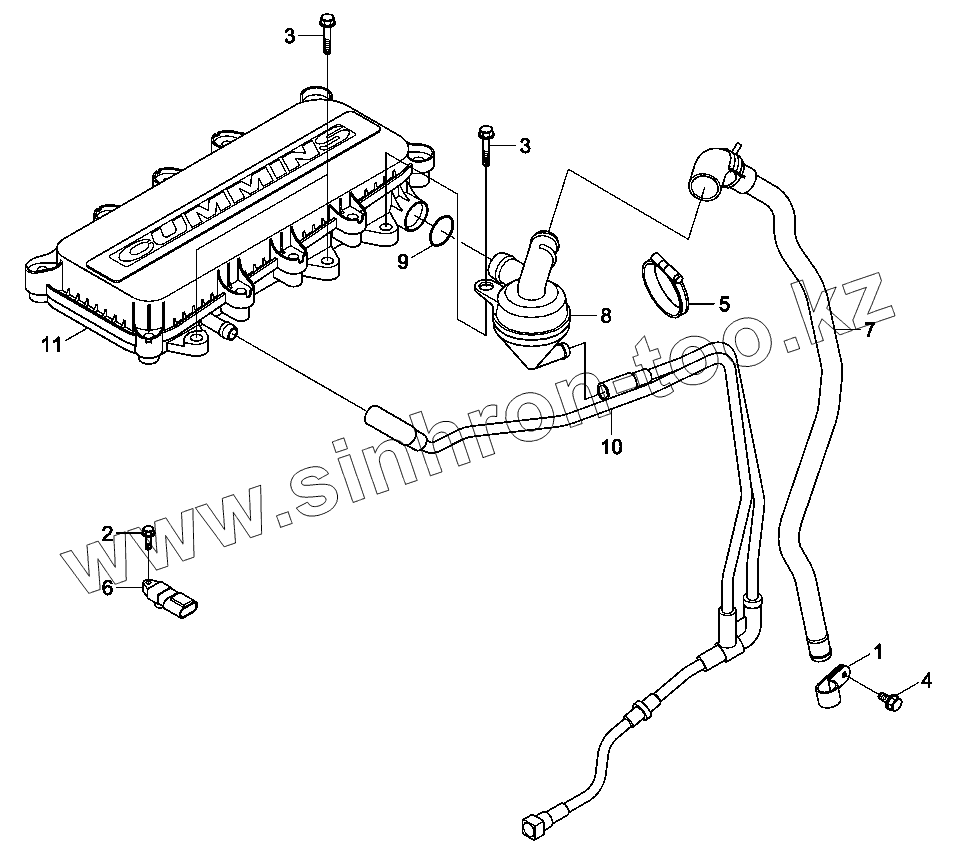 3
CUMMINS
3
9
5
8
7
11
10
www.sinhron-too.kz
2
6
1
4