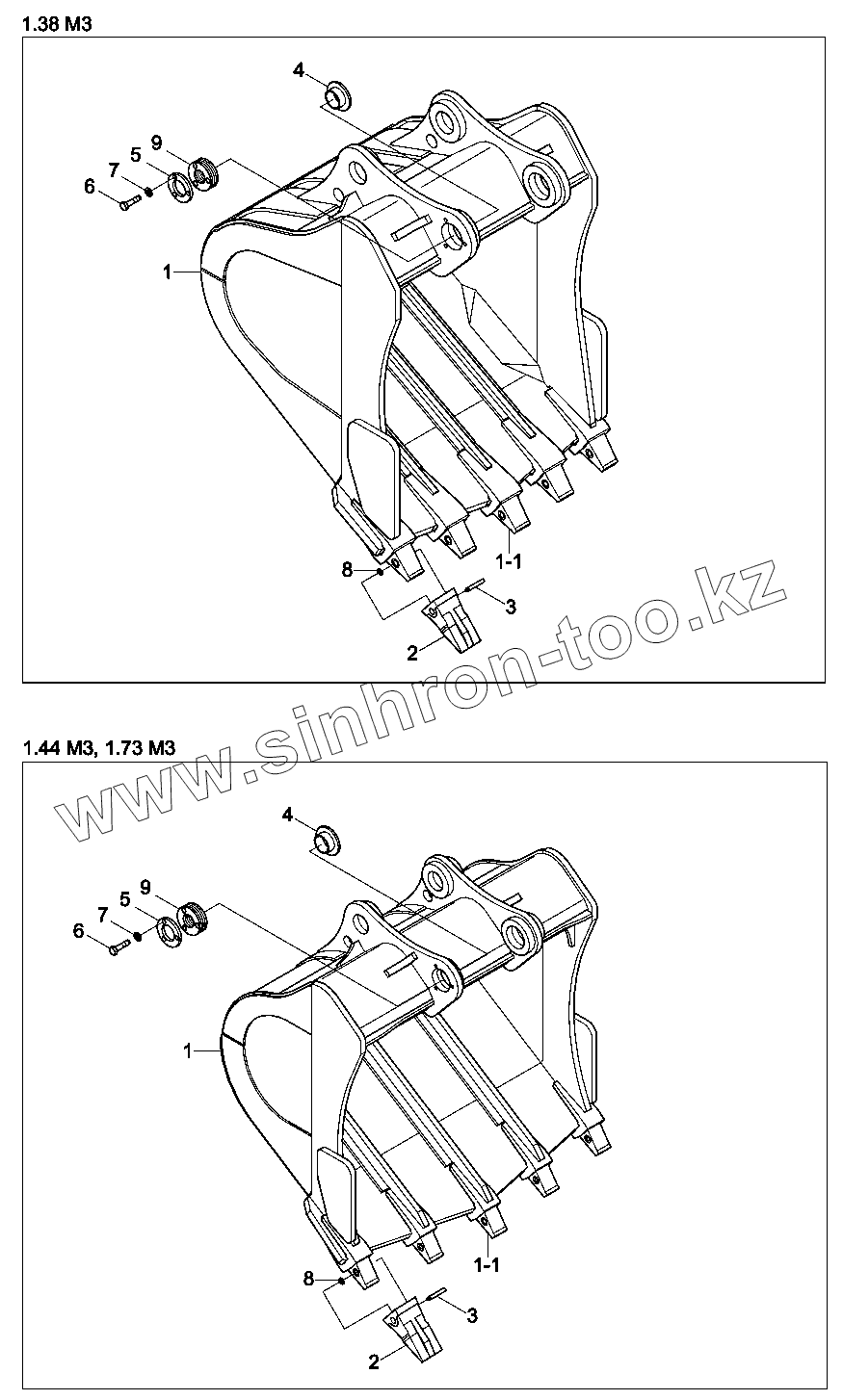 1.38 M3

4
9
5
7
6
1
1-1
8
3
2

www.sinhron-too.kz

1.44 M3, 1.73 M3

4
9
5
7
6
1
1-1
8
3
2