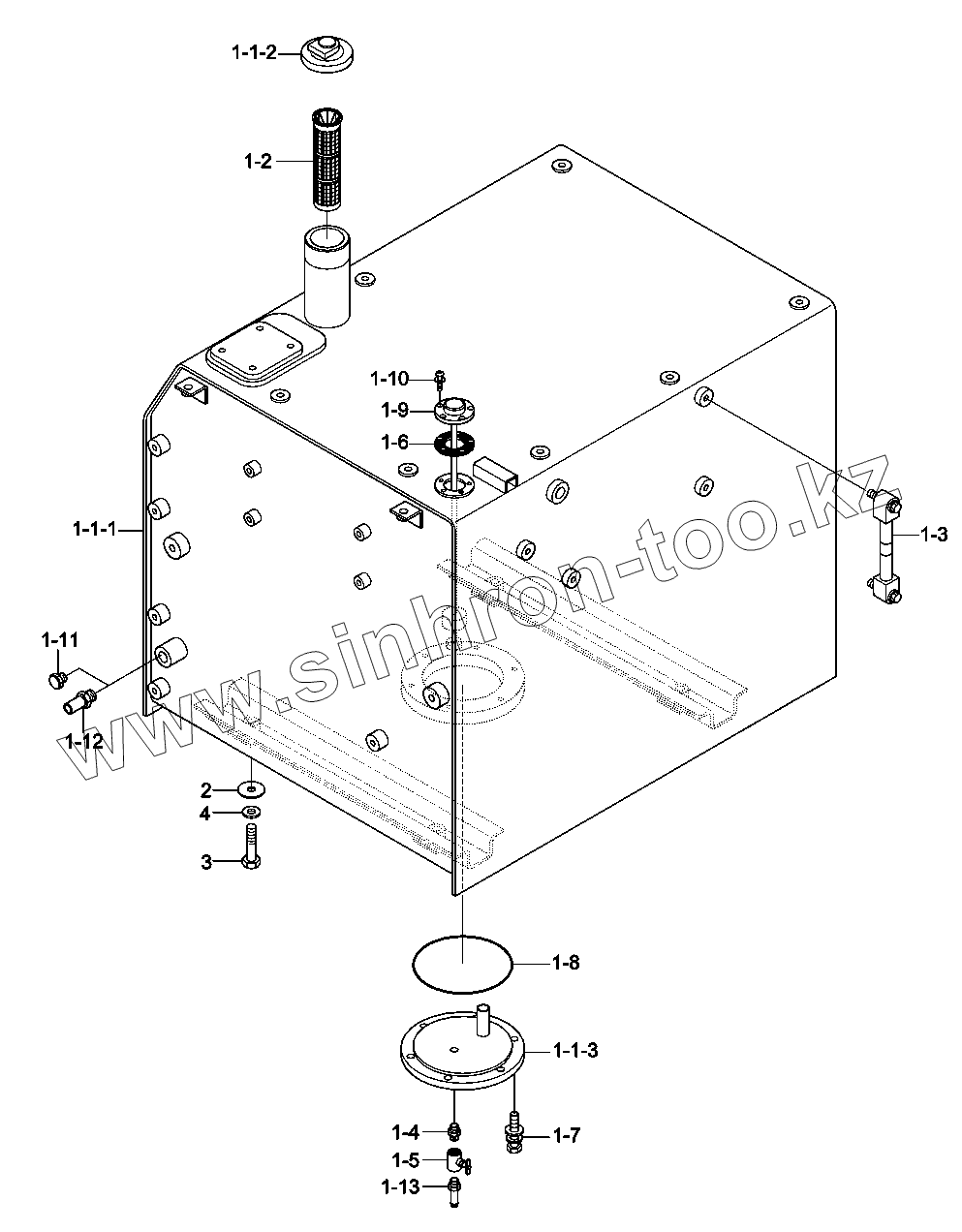 1-1-2
1-2
1-10
1-9
1-6
1-1-1
1-3
1-11
1-12
www.sinhron-too.kz
2
4
3
1-8
1-1-3
1-4
1-7
1-5
1-13