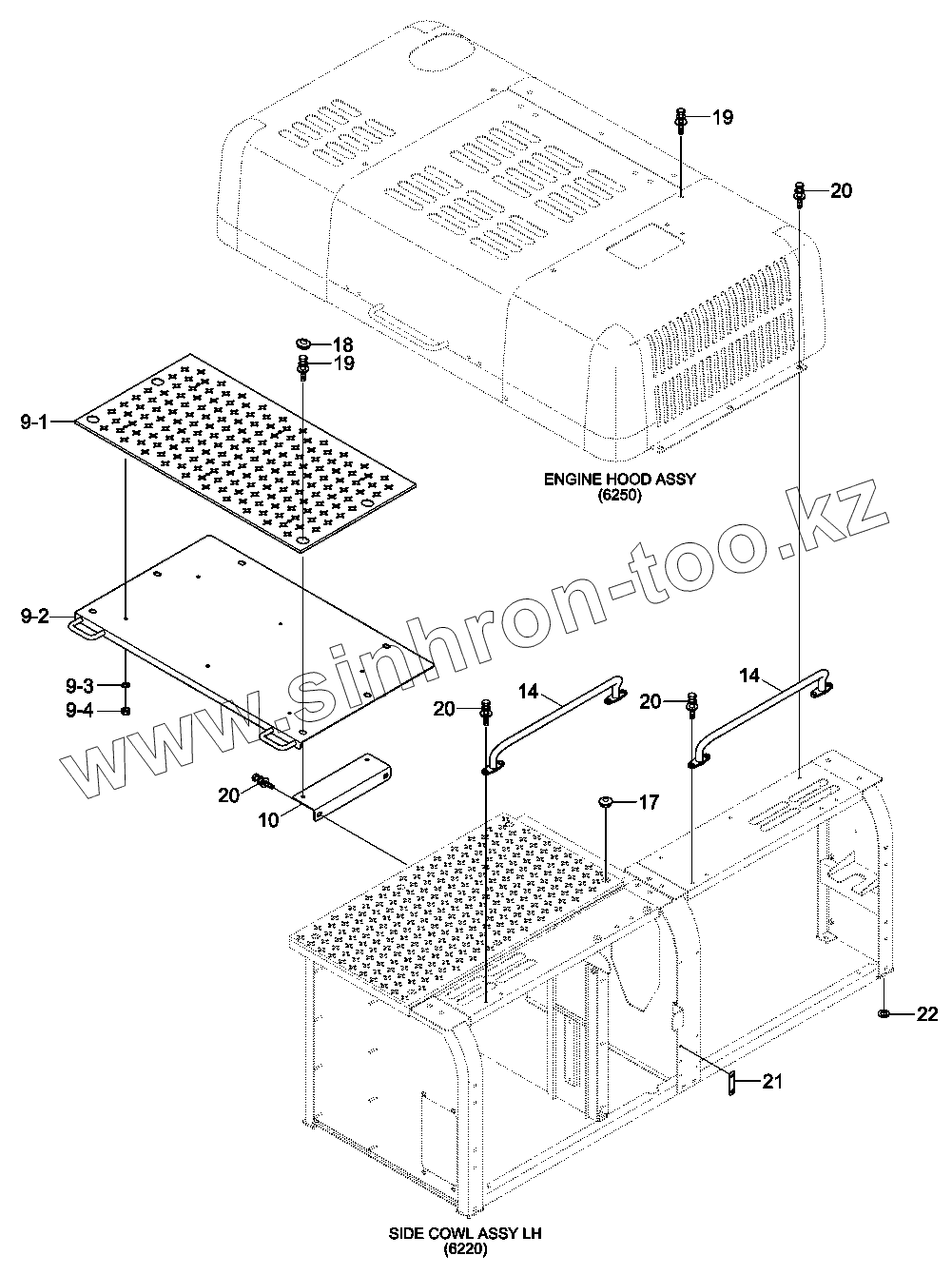 19

20

18

19

9-1

ENGINE HOOD ASSY
(6250)

www.sinhron-too.kz

9-2

9-3

9-4

14

14

20

20

20

10

17

22

21

SIDE COWL ASSY LH
(6220)