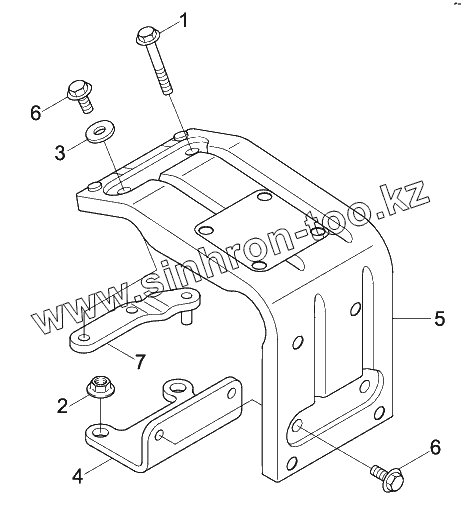 1
6
3
www.sinhron-too.kz
5
7
2
4
6