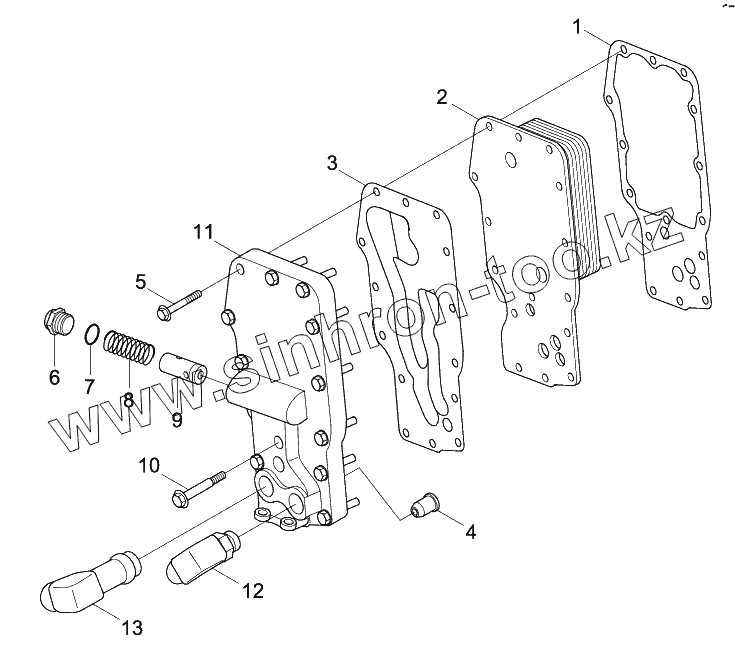 1
2
3
11
5
6
7
8
9
10
4
12
13
www.sinhron-too.kz