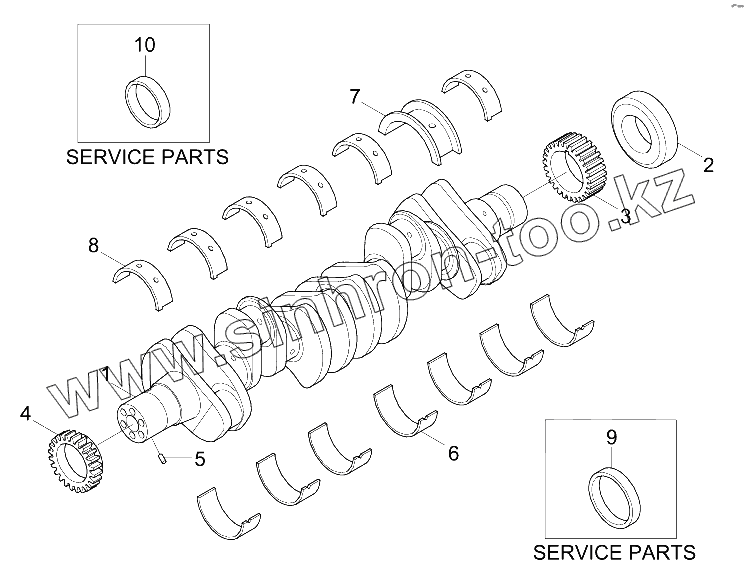 10

SERVICE PARTS

7

2

3

8

www.sinhron-too.kz

1

4

5

6

9

SERVICE PARTS