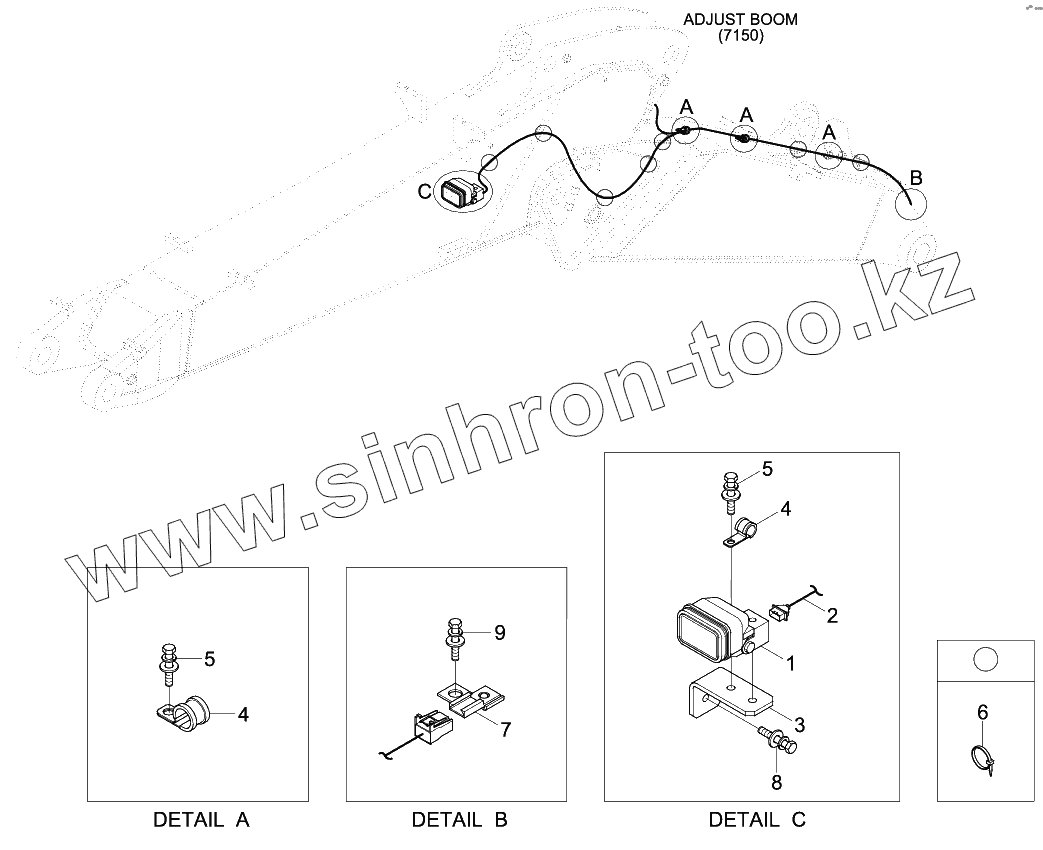 ADJUST BOOM
(7150)

A
A
A
B
C

www.sinhron-too.kz

5
4
DETAIL A

9
7
DETAIL B

5
4
2
1
3
8
DETAIL C

6