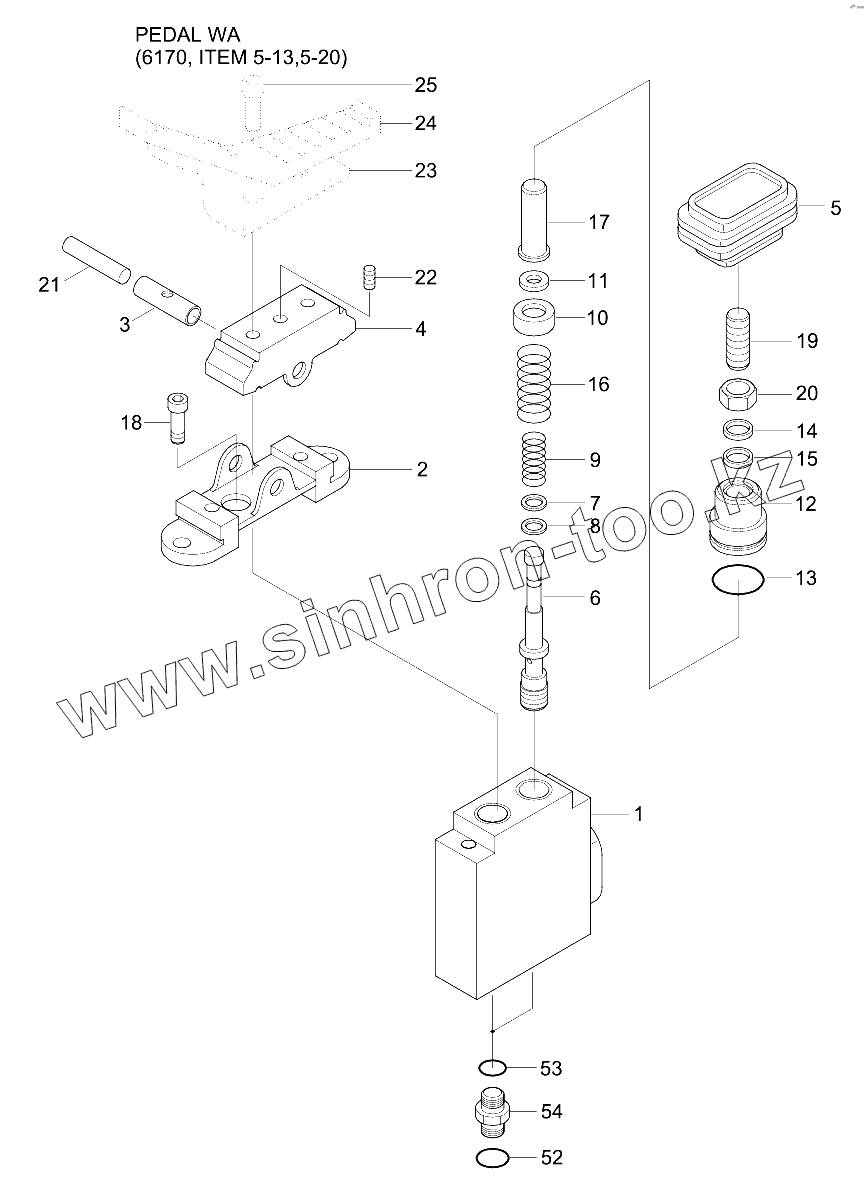 PEDAL WA
(6170, ITEM 5-13,5-20)

25
24
23
21
3
22
4
18
2
17
11
10
16
9
7
8
6
5
19
20
14
15
12
13
1
53
54
52

www.sinhron-too.kz