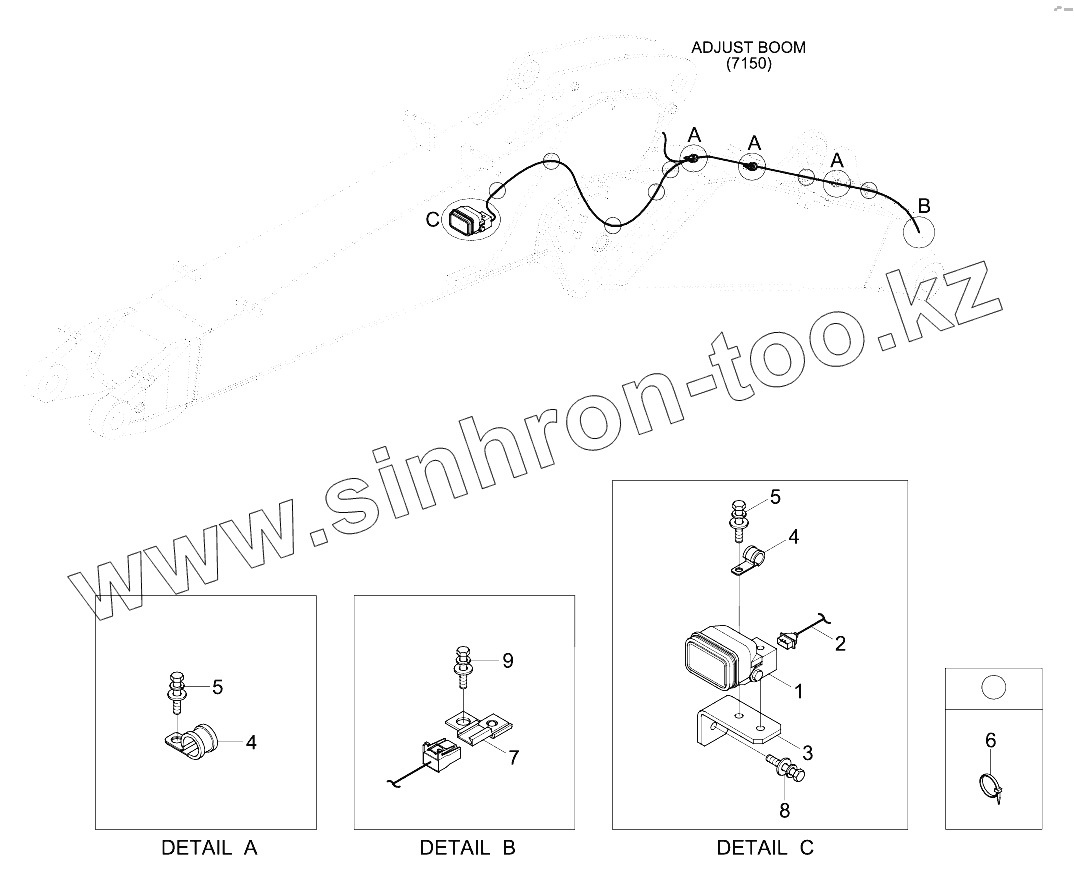 ADJUST BOOM
(7150)

A
A
A
B
C

www.sinhron-too.kz

5
4
DETAIL A

9
7
DETAIL B

5
4
2
1
3
8
DETAIL C

6