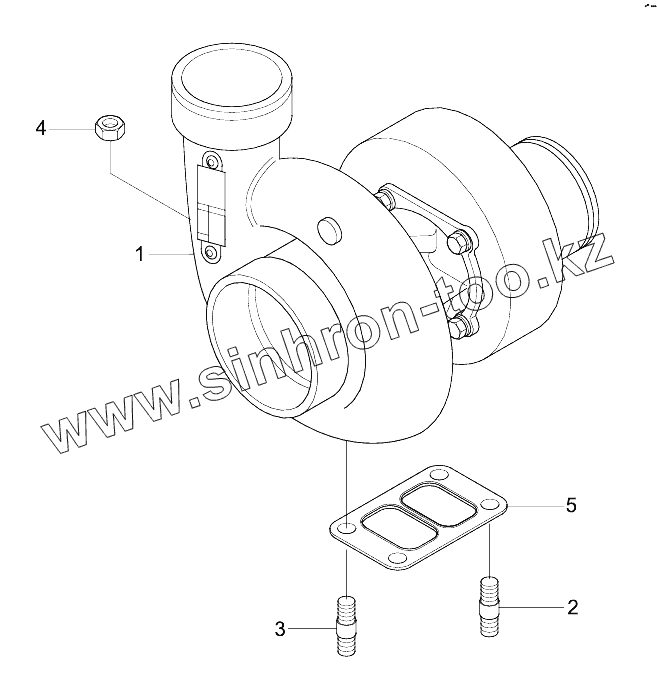 4

1

www.sinhron-too.kz

5

2

3