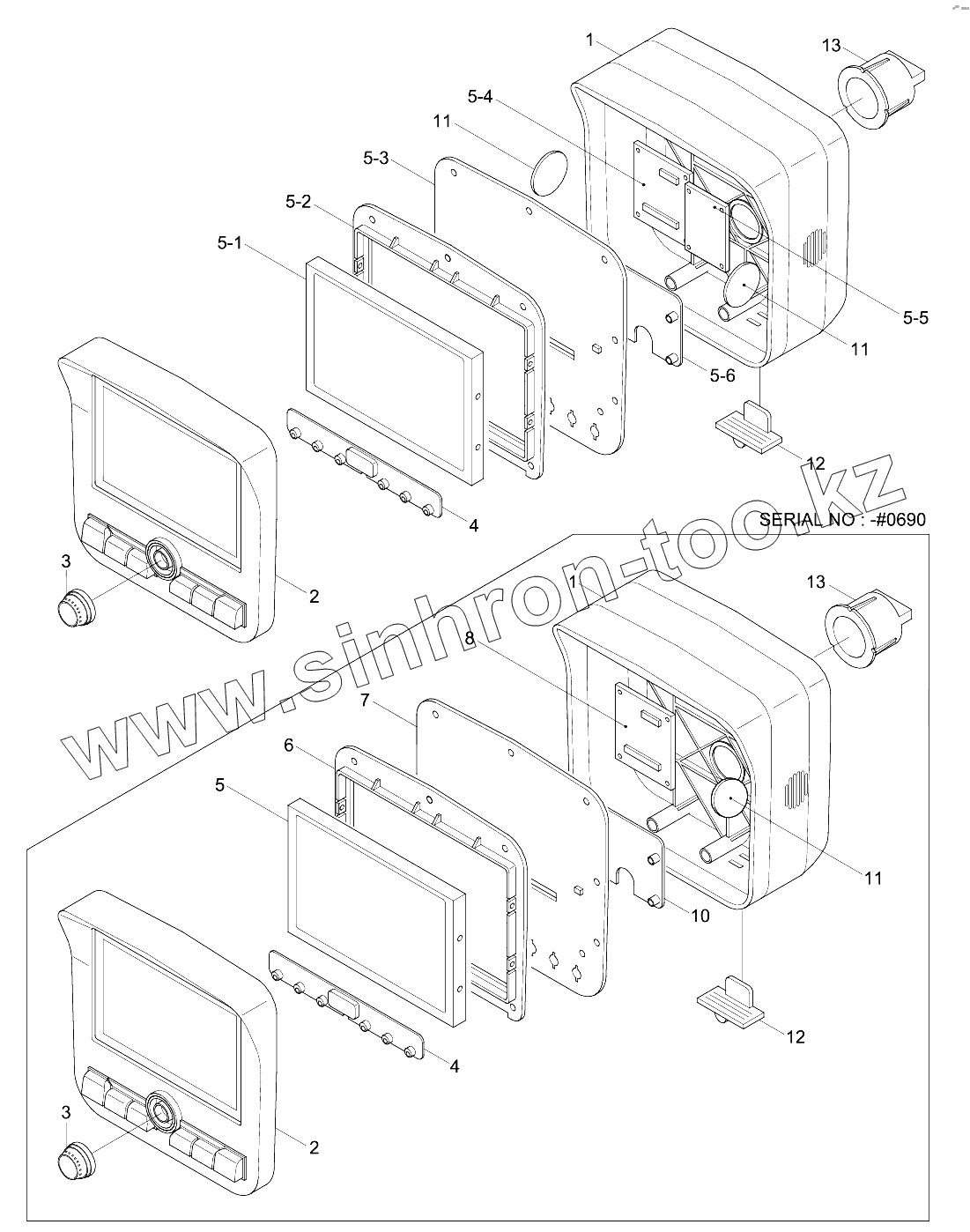 1
13
5-4
11
5-3
5-2
5-1
5-5
11
5-6
12
4
3
2
SERIAL NO : -#0690
www.sinhron-too.kz
1
13
8
7
6
5
11
10
12
4
3
2