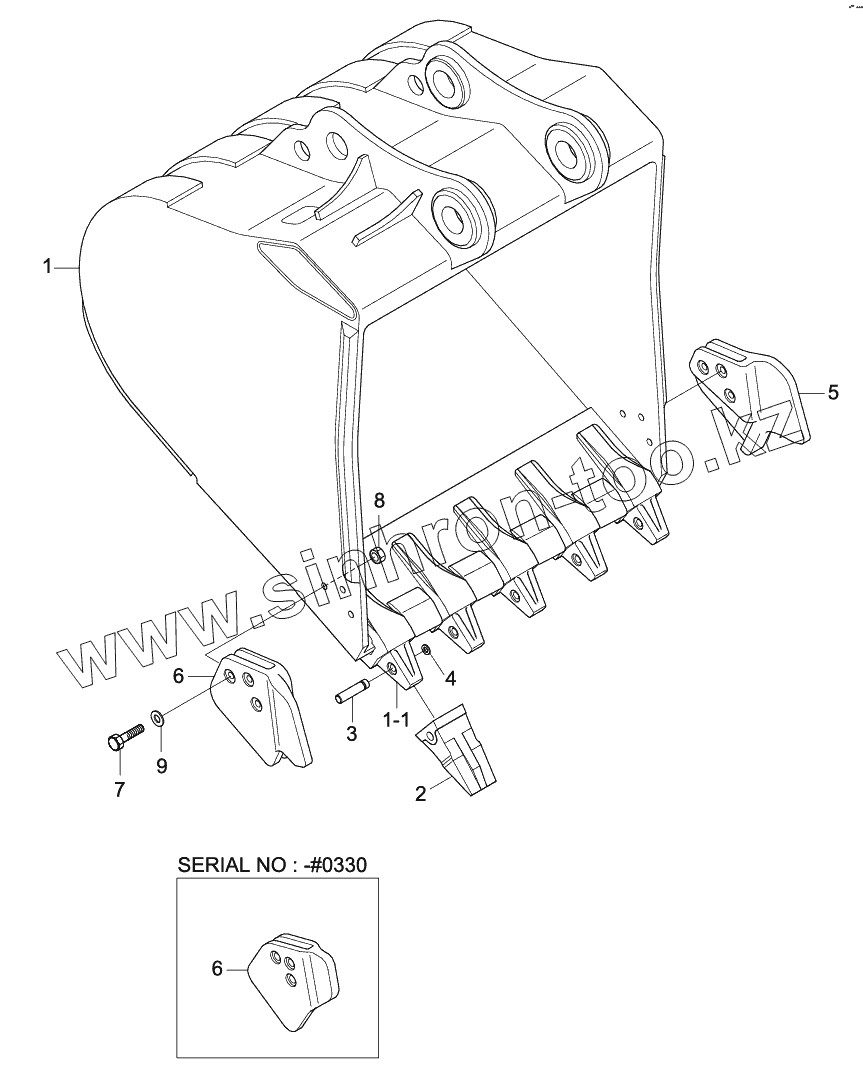 1
5
8
www.sintron-too.kz
6
4
3
1-1
7
9
2
SERIAL NO : -#0330
6