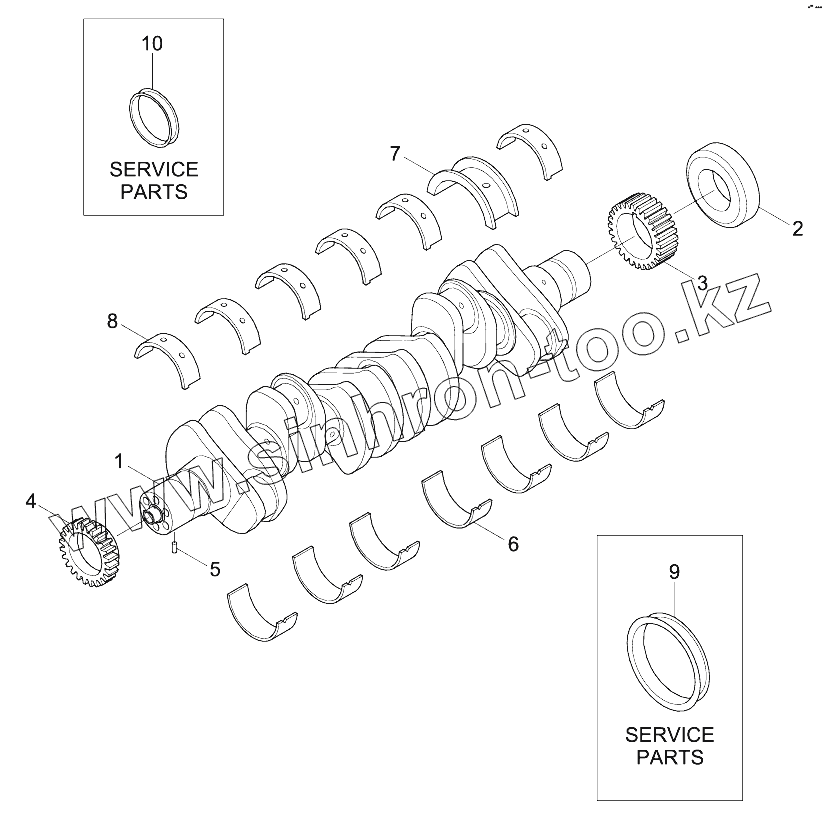 10

SERVICE PARTS

7

2

3

8

www.sinhron-too.kz

1

4

5

6

9

SERVICE PARTS