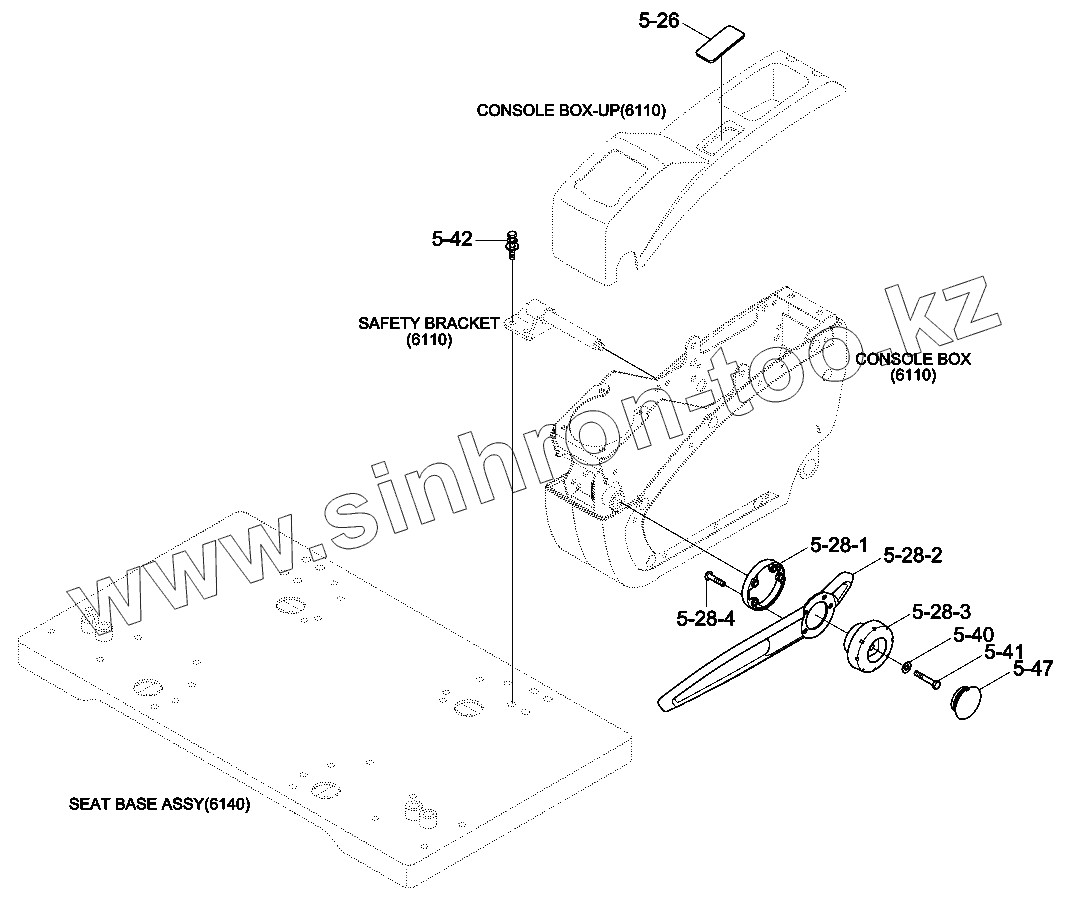 5-26

CONSOLE BOX-UP(6110)

5-42

SAFETY BRACKET
(6110)

CONSOLE BOX
(6110)

www.sinhron-too.kz

5-28-1
5-28-2
5-28-4
5-28-3
5-40
5-41
5-47

SEAT BASE ASSY(6140)