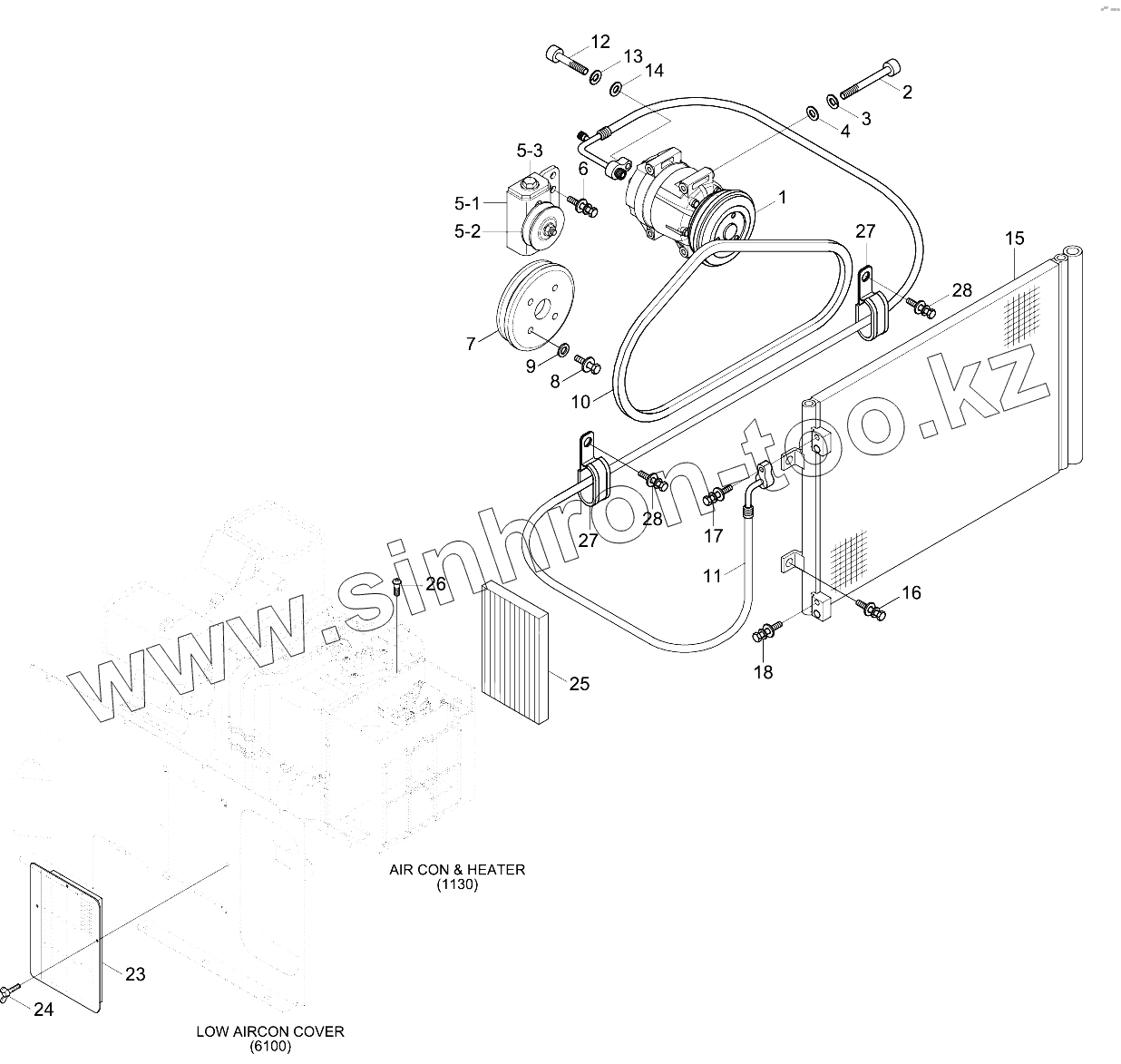 12
13
14
2
3
4
5-3
6
5-1
5-2
1
27
15
28
7
9
8
10
www.sinhron-too.kz
28
27
17
11
26
16
18
25
AIR CON & HEATER
(1130)
23
24
LOW AIRCON COVER
(6100)