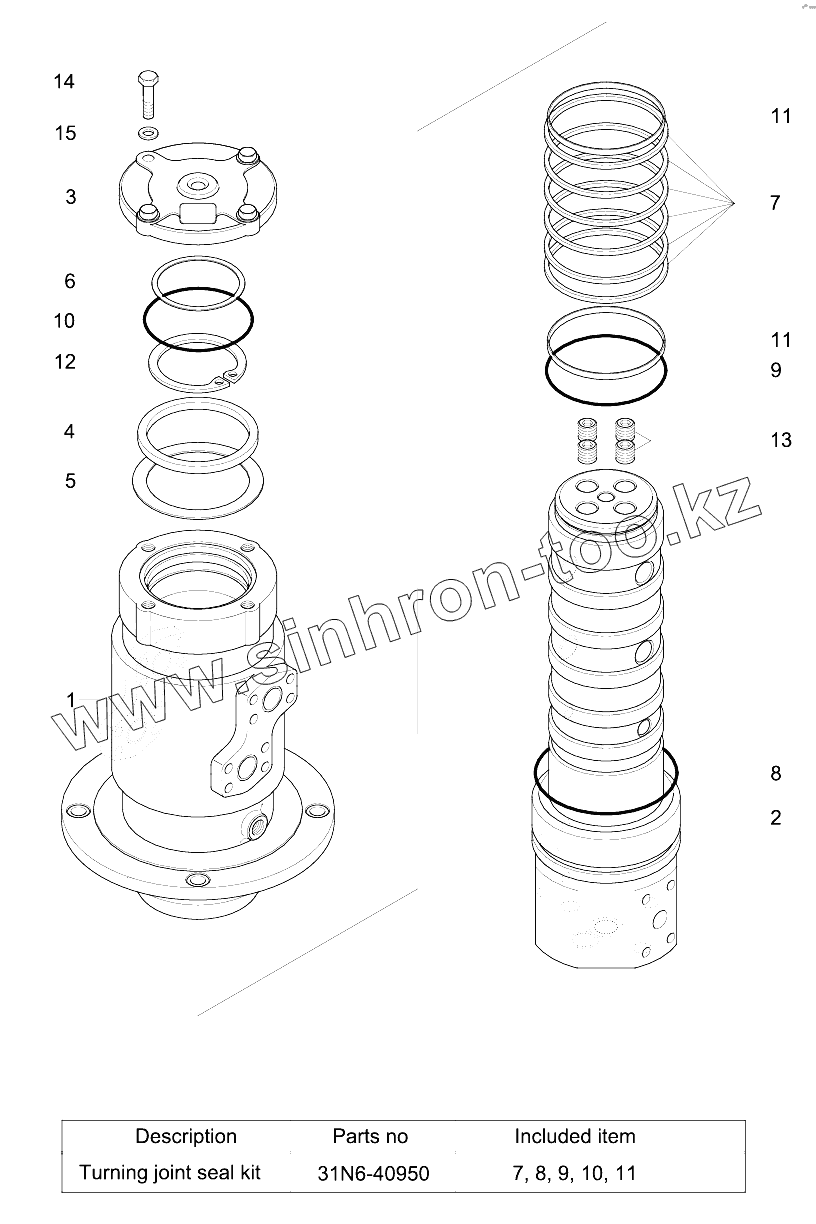 14
15
3
6
10
12
4
5
1

11
7
11
9
13
8
2

www.sinhron-too.kz

| Description | Parts no | Included item |
|---|---|---|
| Turning joint seal kit | 31N6-40950 | 7, 8, 9, 10, 11 |