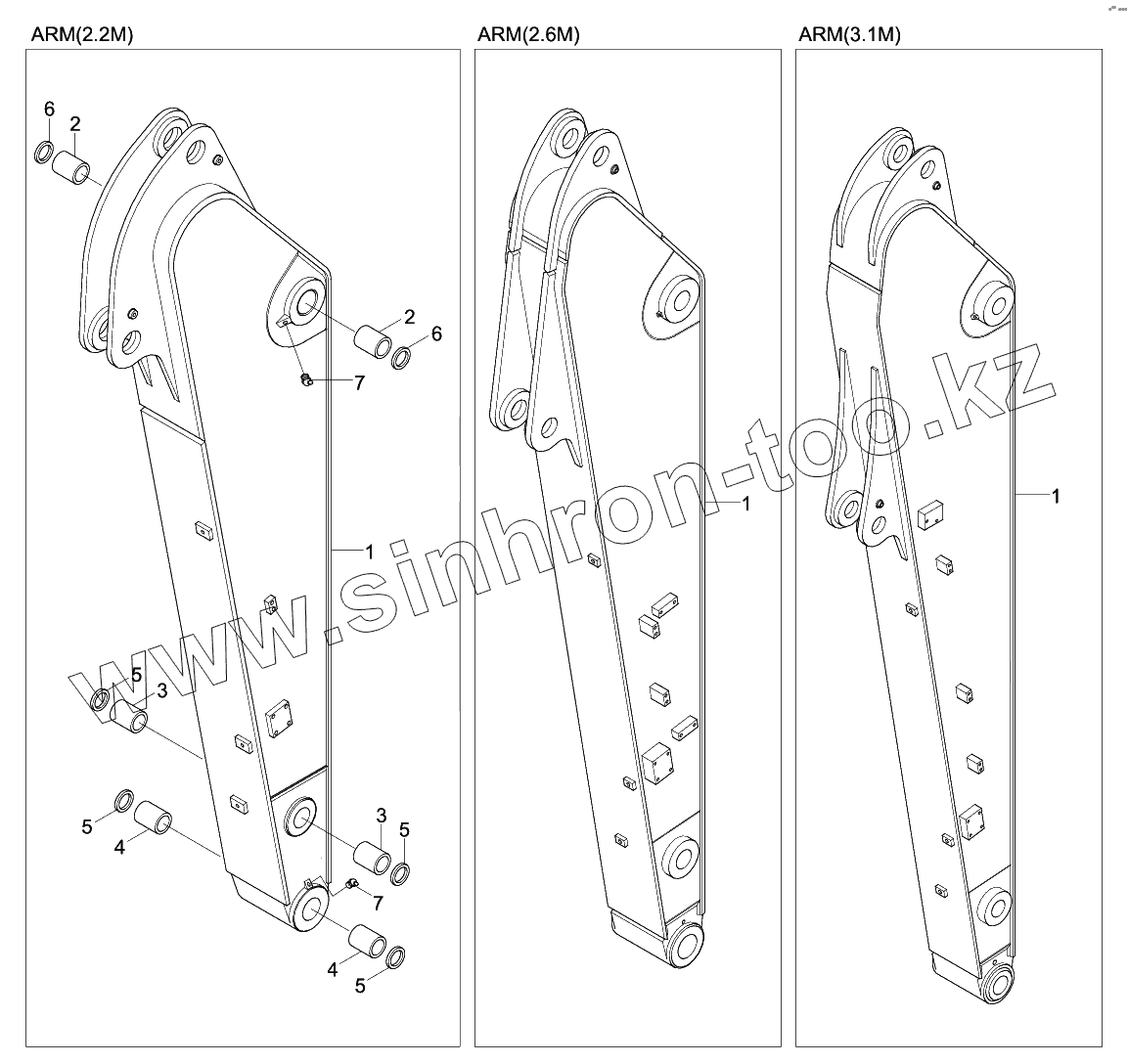 ARM(2.2M)

6
2
2
6
7
1
5
3
5
4
3
5
7
4
5

ARM(2.6M)

1

ARM(3.1M)

1

www.sinhron-too.kz