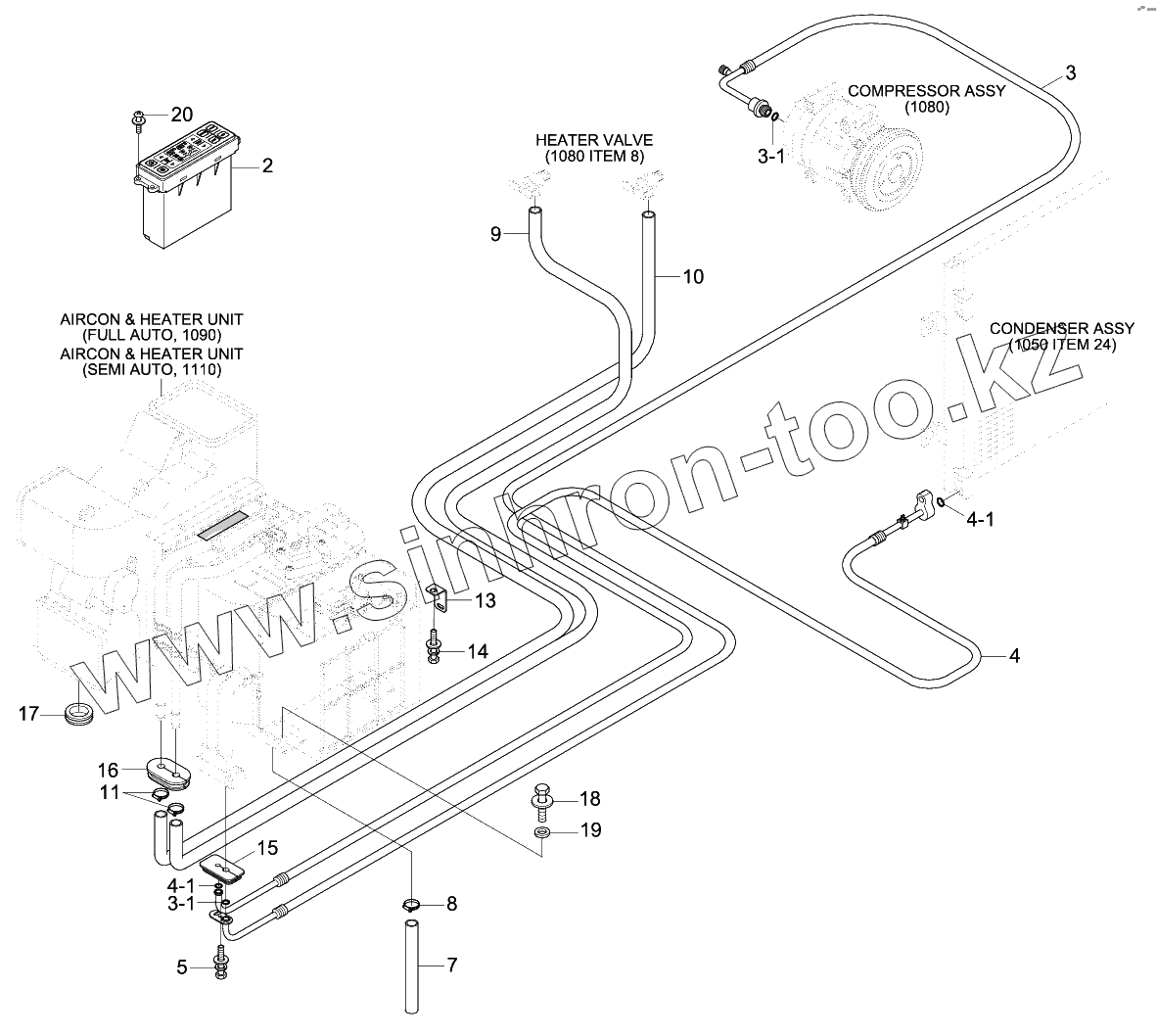 20
2
HEATER VALVE
(1080 ITEM 8)
COMPRESSOR ASSY
(1080)
3
3-1
9
10
AIRCON & HEATER UNIT
(FULL AUTO, 1090)
AIRCON & HEATER UNIT
(SEMI AUTO, 1110)
CONDENSER ASSY
(1050 ITEM 24)
www.sinhron-too.kz
4-1
13
14
4
17
16
11
18
19
15
4-1
3-1
8
5
7