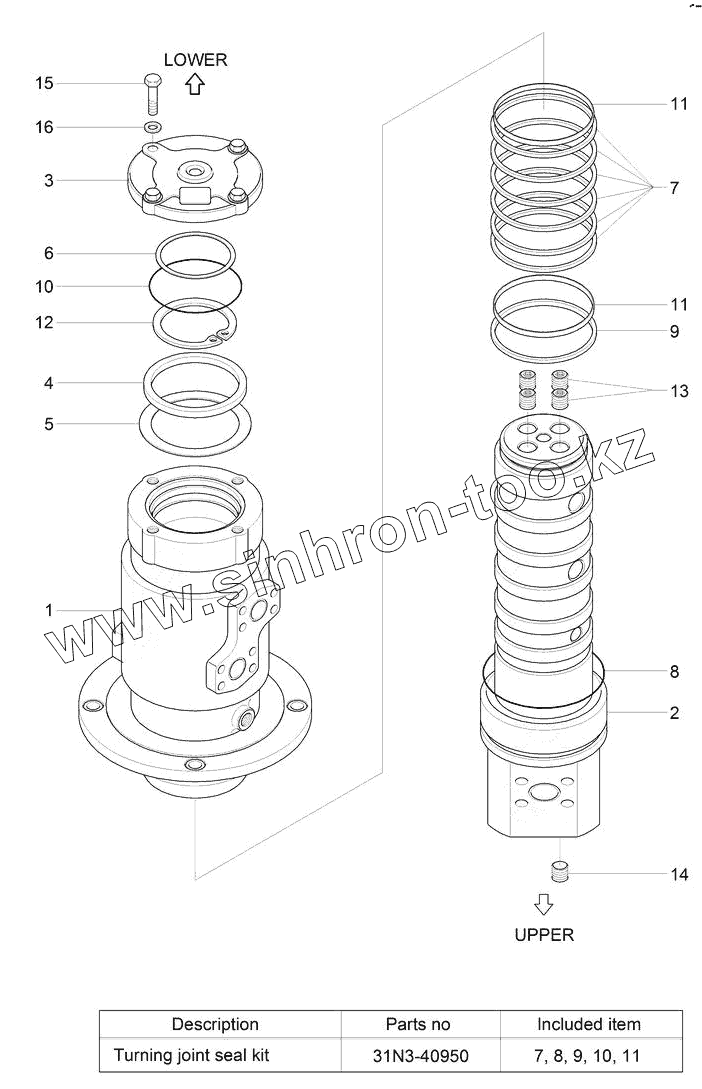 LOWER

15
16
3
6
10
12
4
5
1

11
7
11
9
13
8
2
14

UPPER

www.sinhron-too.kz

| Description | Parts no | Included item |
|---|---|---|
| Turning joint seal kit | 31N3-40950 | 7, 8, 9, 10, 11 |