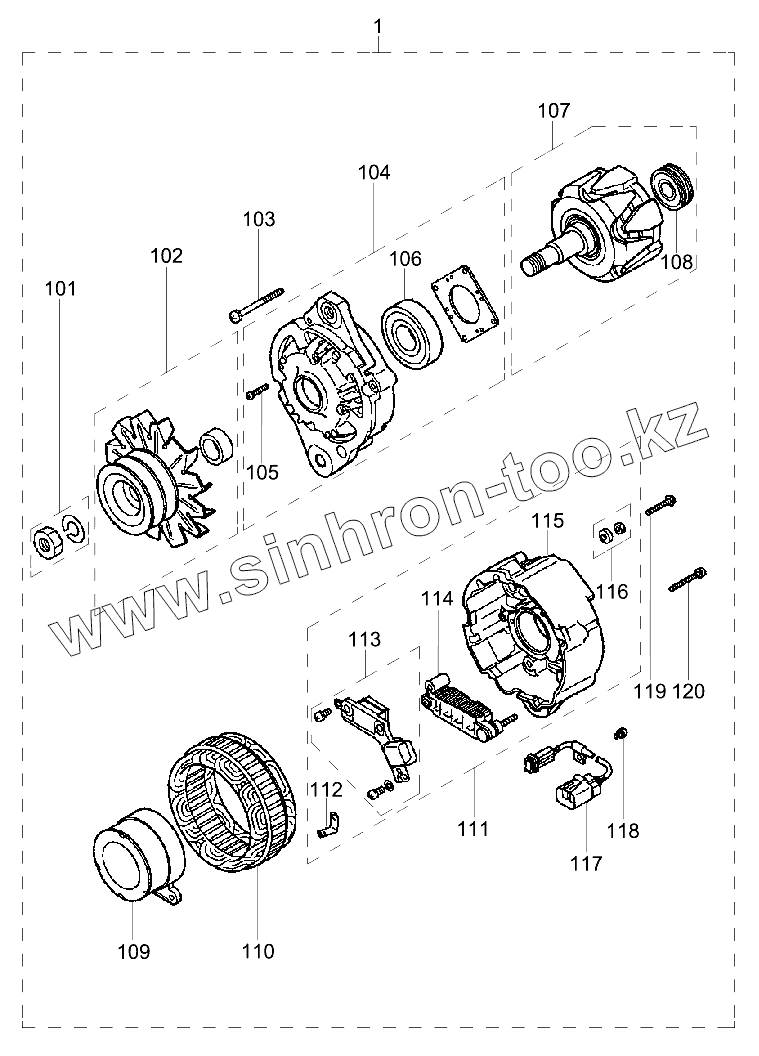 1

107

104

103

102

106

108

101

105

www.sinhron-too.kz

115

116

114

113

119 120

112

111

118

117

109

110