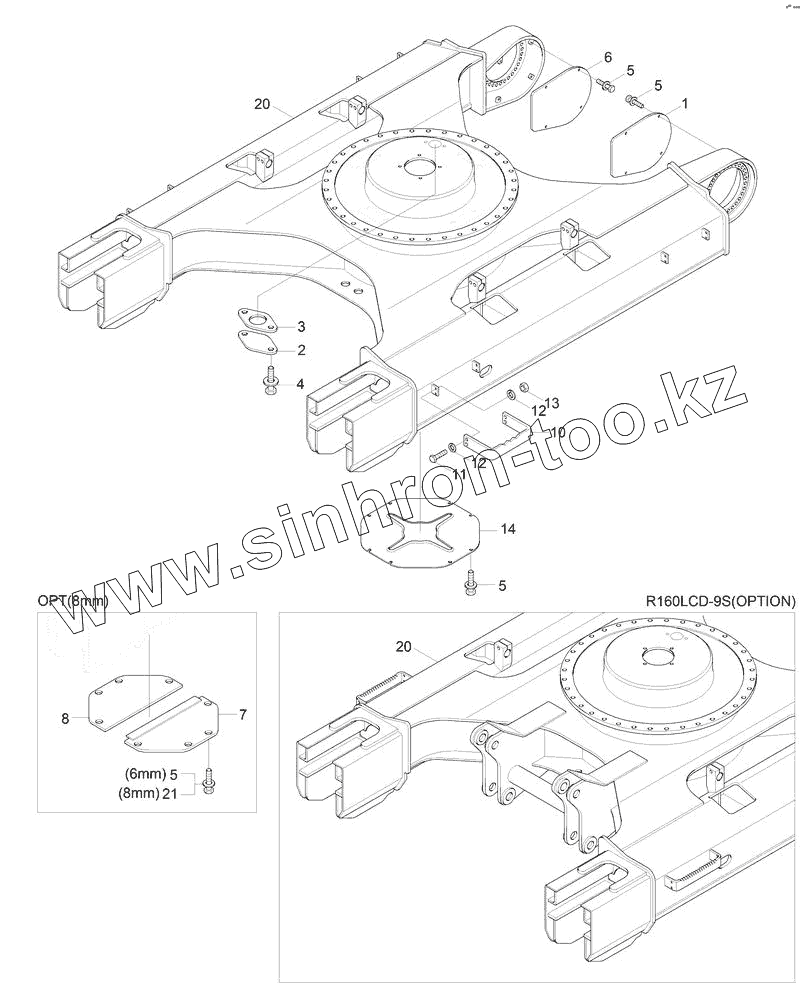 20
6
5
5
1
3
2
4
13
12
10
12
11
14
5
www.sinhron-too.kz

OPT(8mm)
8
7
(6mm) 5
(8mm) 21

R160LCD-9S(OPTION)
20