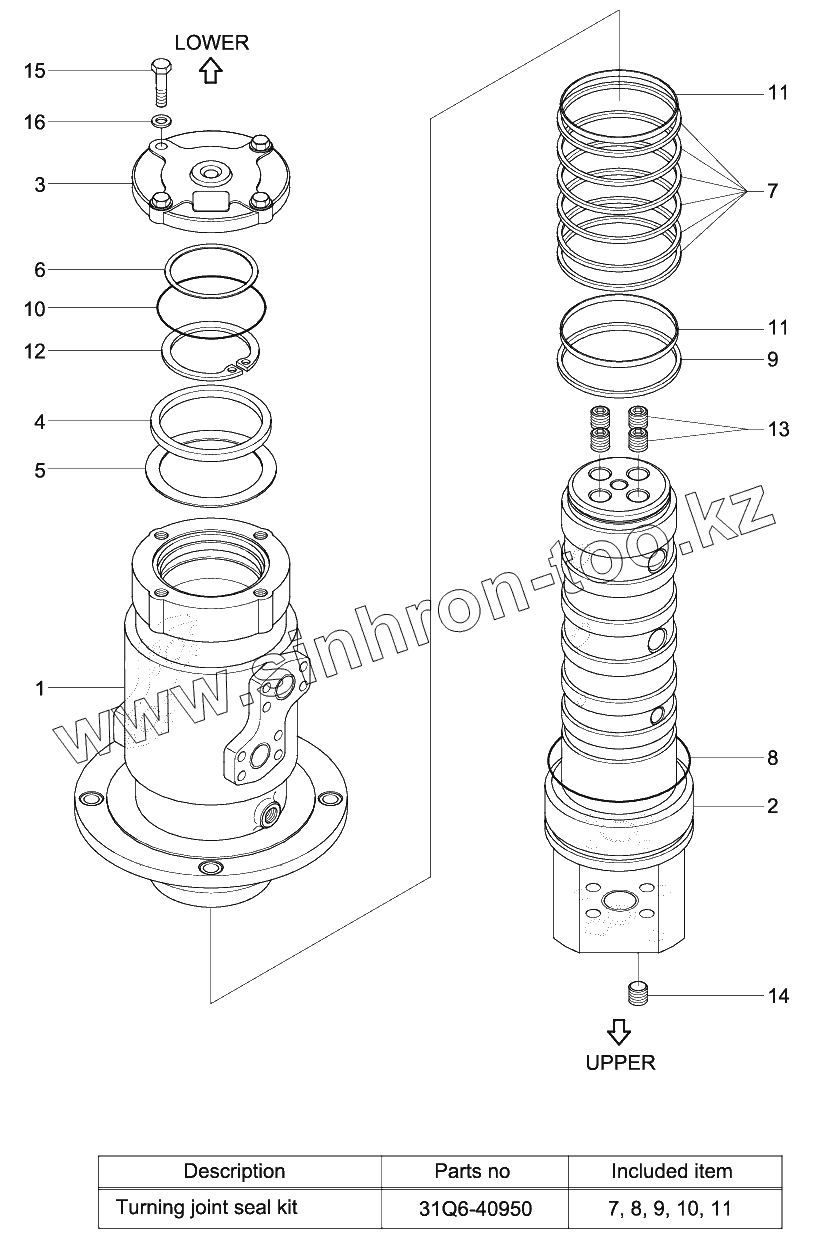 LOWER

15
16
3
6
10
12
4
5
1

11
7
11
9
13
8
2
14

UPPER

www.sinhron-too.kz

| Description | Parts no | Included item |
|---|---|---|
| Turning joint seal kit | 31Q6-40950 | 7, 8, 9, 10, 11 |