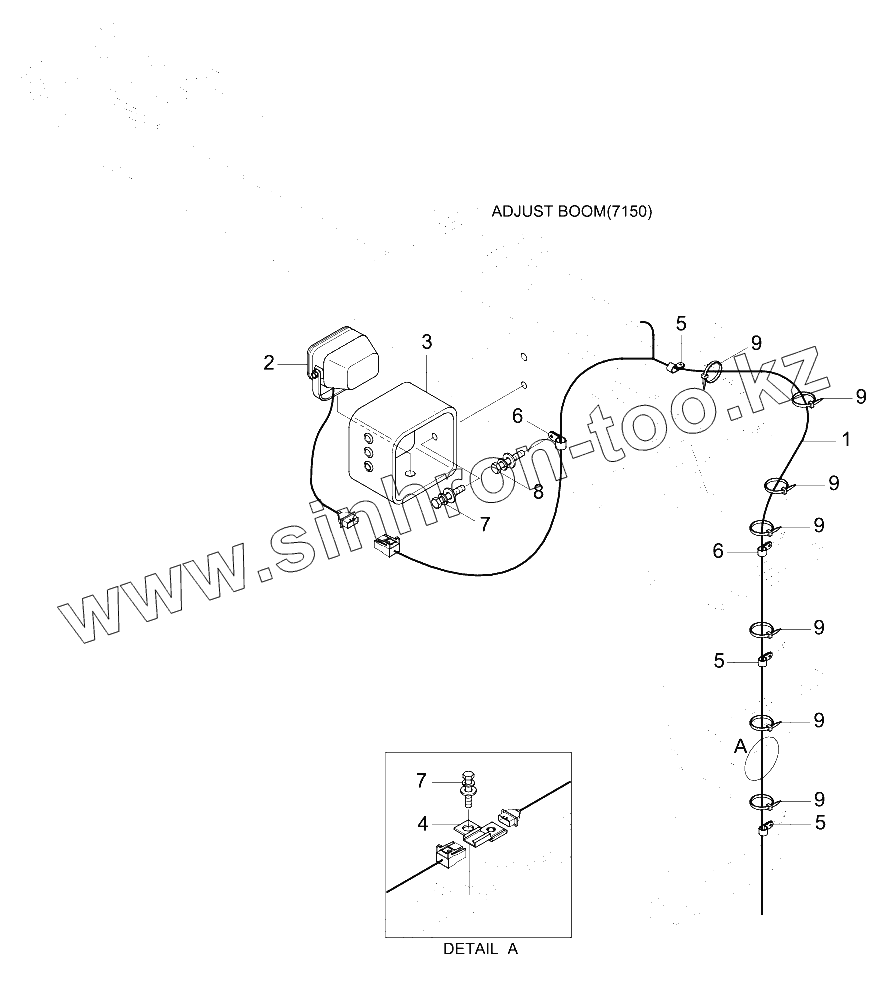 ADJUST BOOM(7150)

www.sinhron-too.kz

2
3
5
9
9
6
1
8
7
9
9
6
9
5
9
A
9
5

7
4

DETAIL A