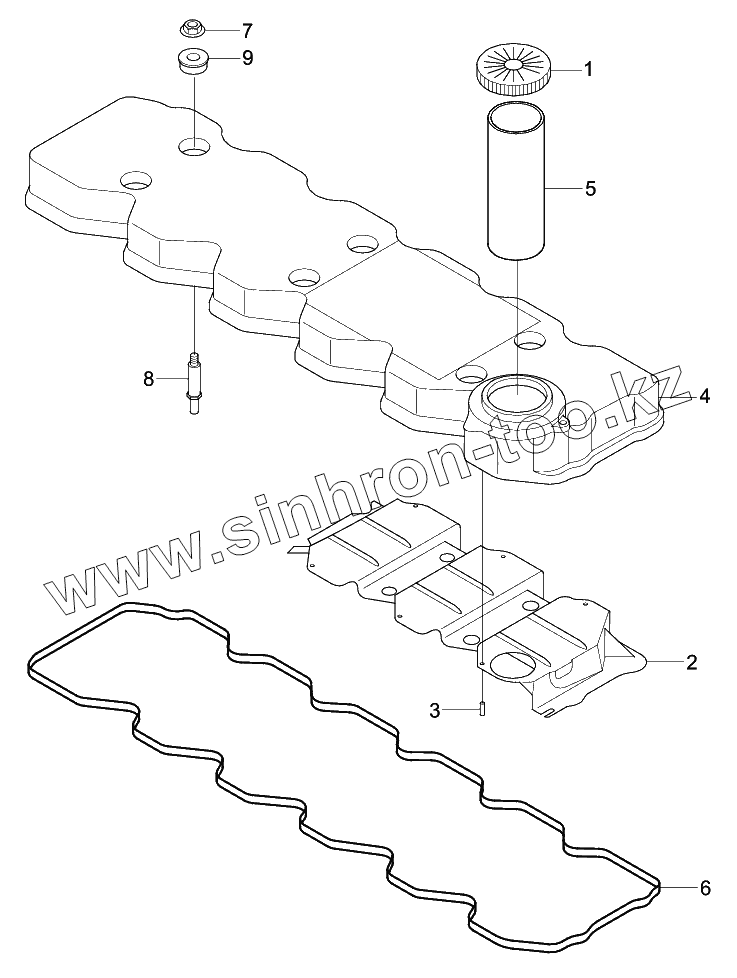 7
9
1
5
8
4
www.sinhron-too.kz
2
3
6