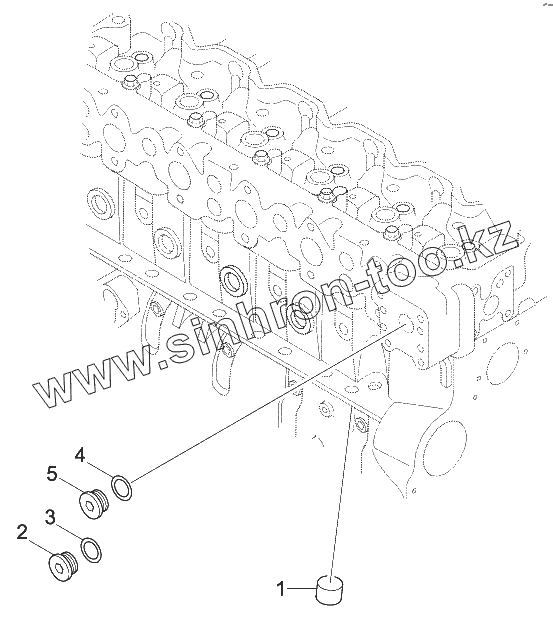 www.sinhron-too.kz

4

5

3

2

1