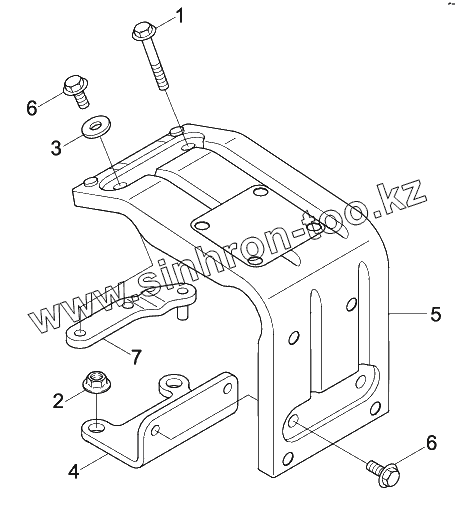 1
6
3
www.sinhron-too.kz
5
7
2
4
6