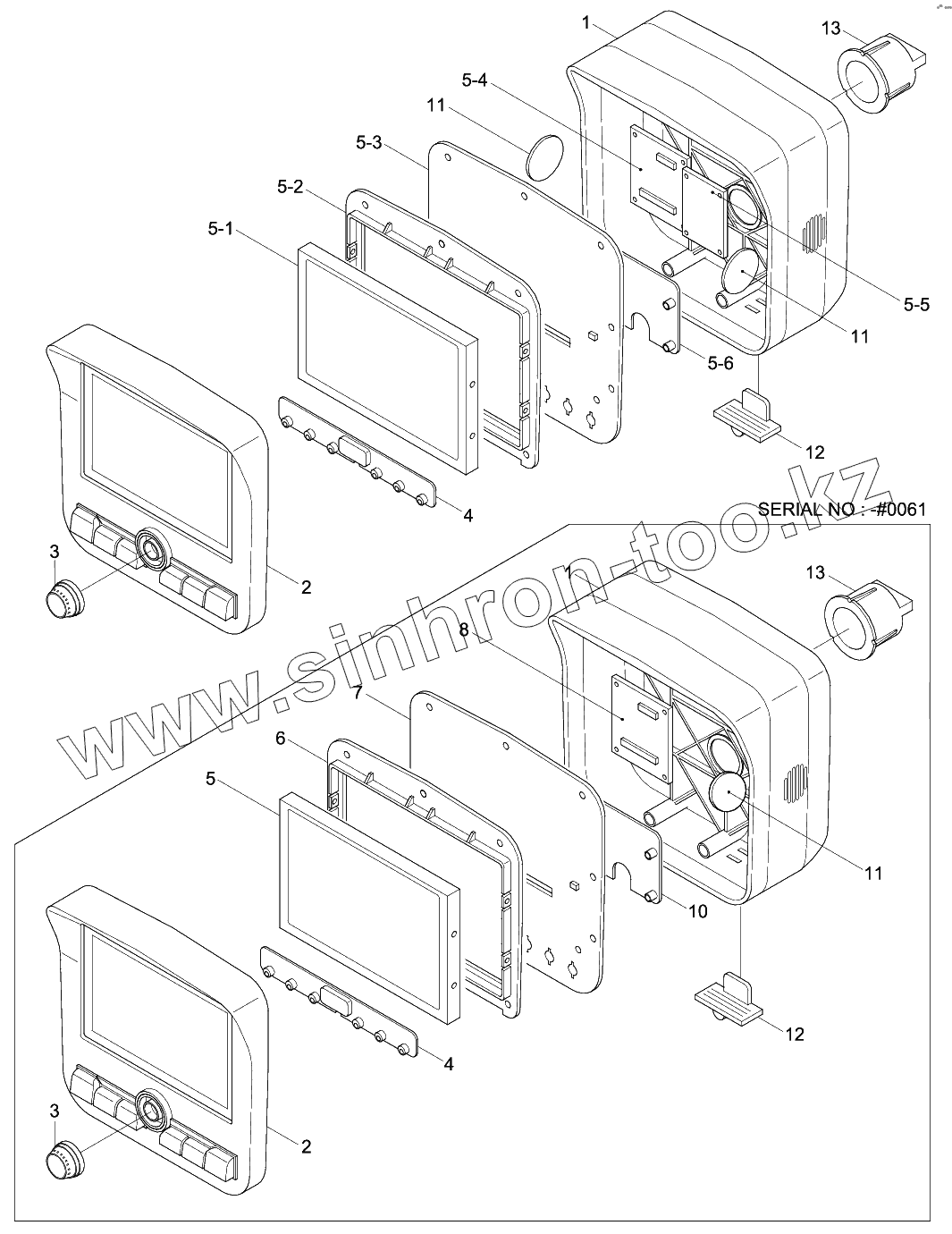 1
13
5-4
11
5-3
5-2
5-1
5-5
11
5-6
12
4
3
2
SERIAL NO : -#0061
www.sinhron-too.kz
1
13
8
7
6
5
11
10
12
4
3
2