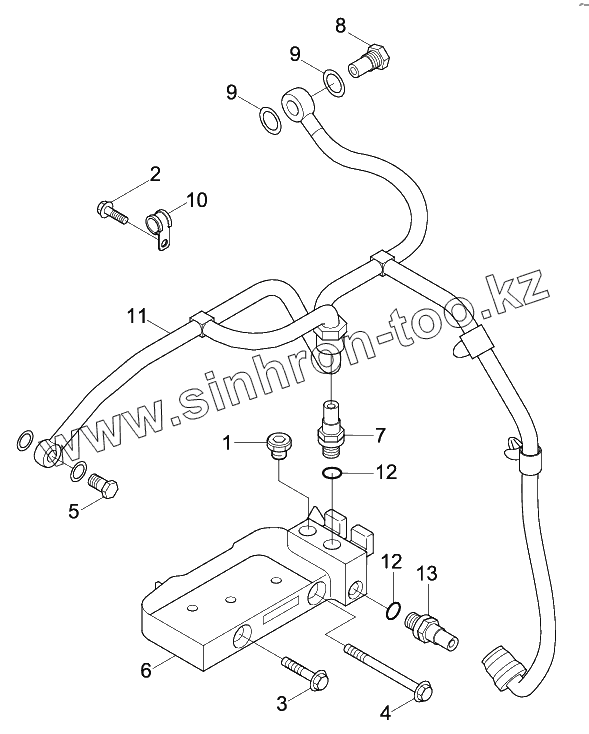 8
9
9
2
10
11
www.sinhron-too.kz
1
7
12
5
12
13
6
3
4