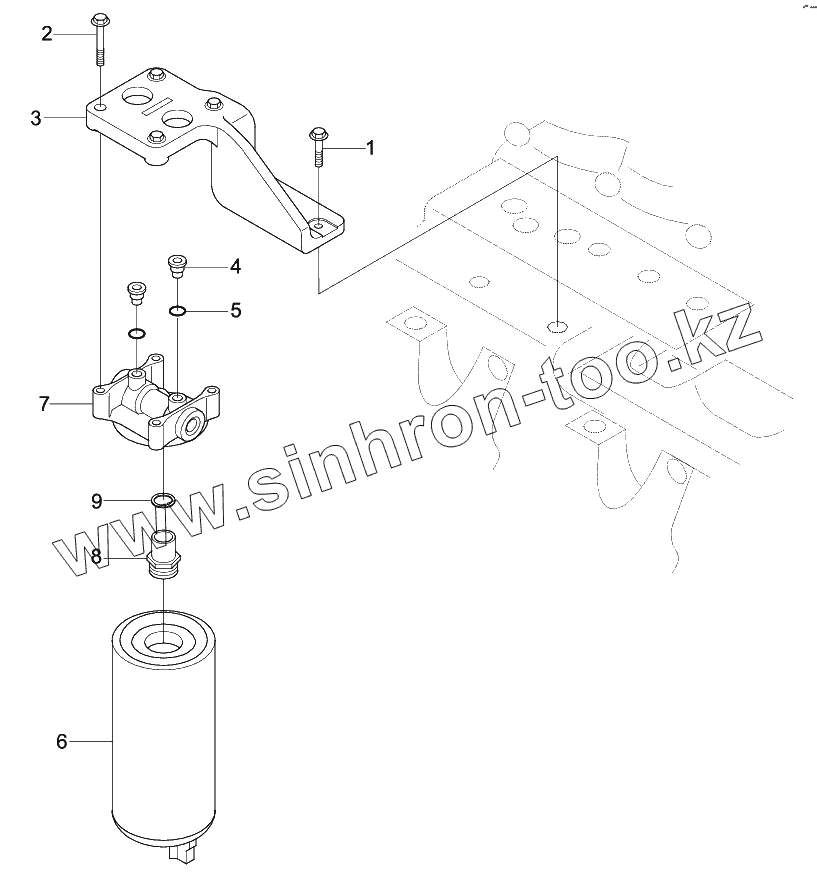 2
3
1
4
5
7
9
8
6
www.sinhron-too.kz