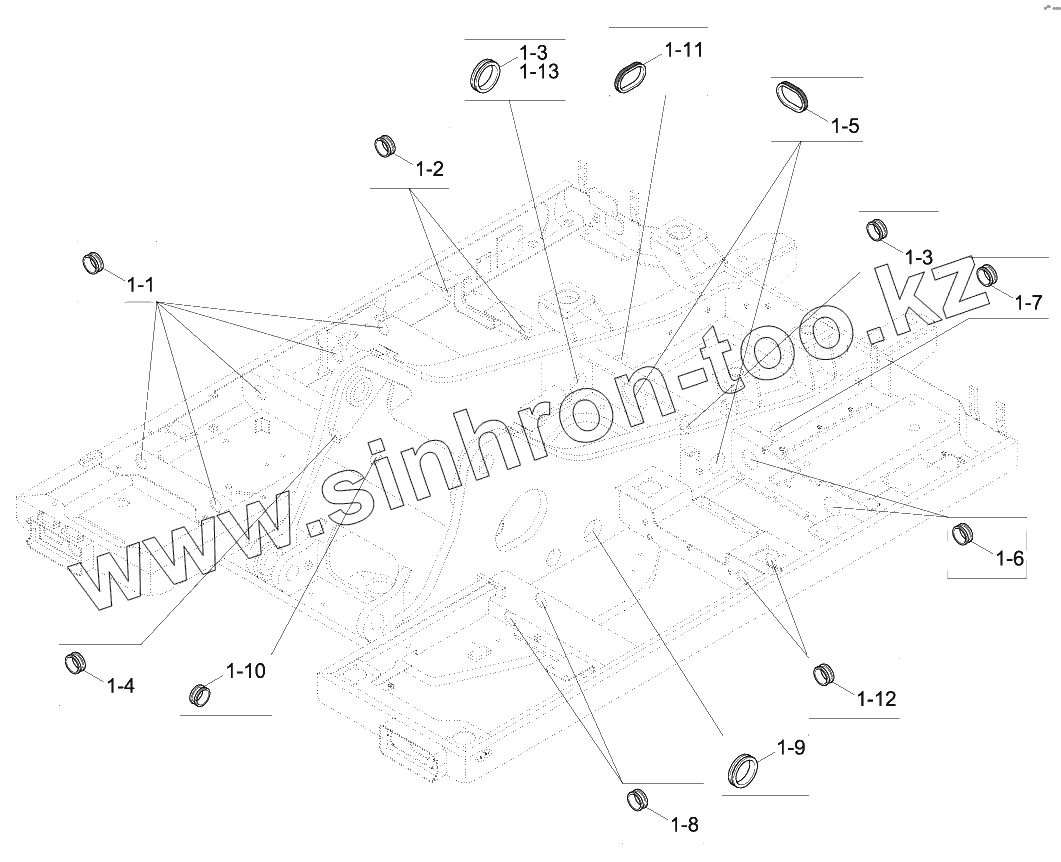 1-3
1-13
1-11
1-5
1-2
1-3
1-7
1-1
www.sinhron-too.kz
1-6
1-4
1-10
1-12
1-9
1-8