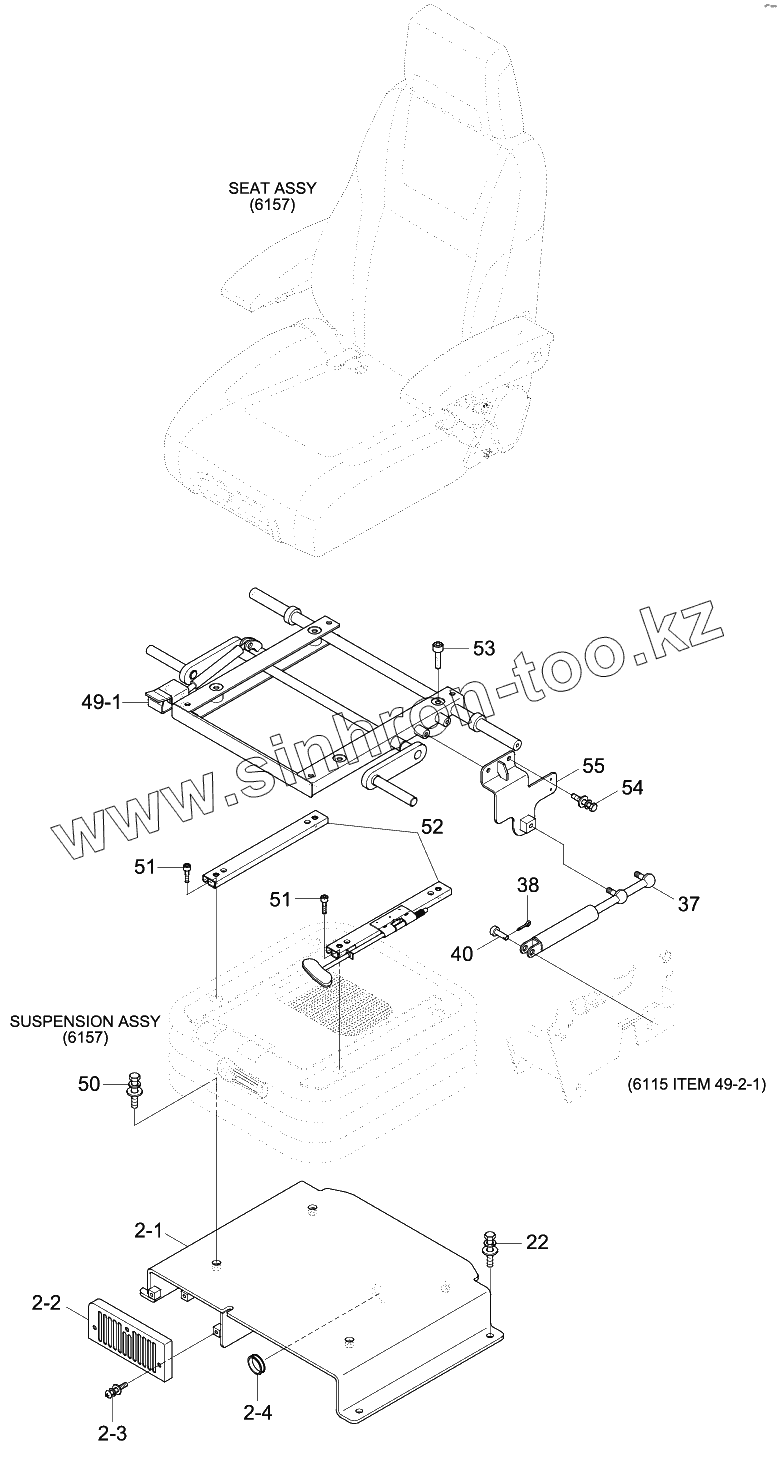 SEAT ASSY
(6157)

www.sinhron-too.kz

53
49-1
55
54
52
51
51
38
37
40

SUSPENSION ASSY
(6157)

50

(6115 ITEM 49-2-1)

2-1
22
2-2
2-4
2-3