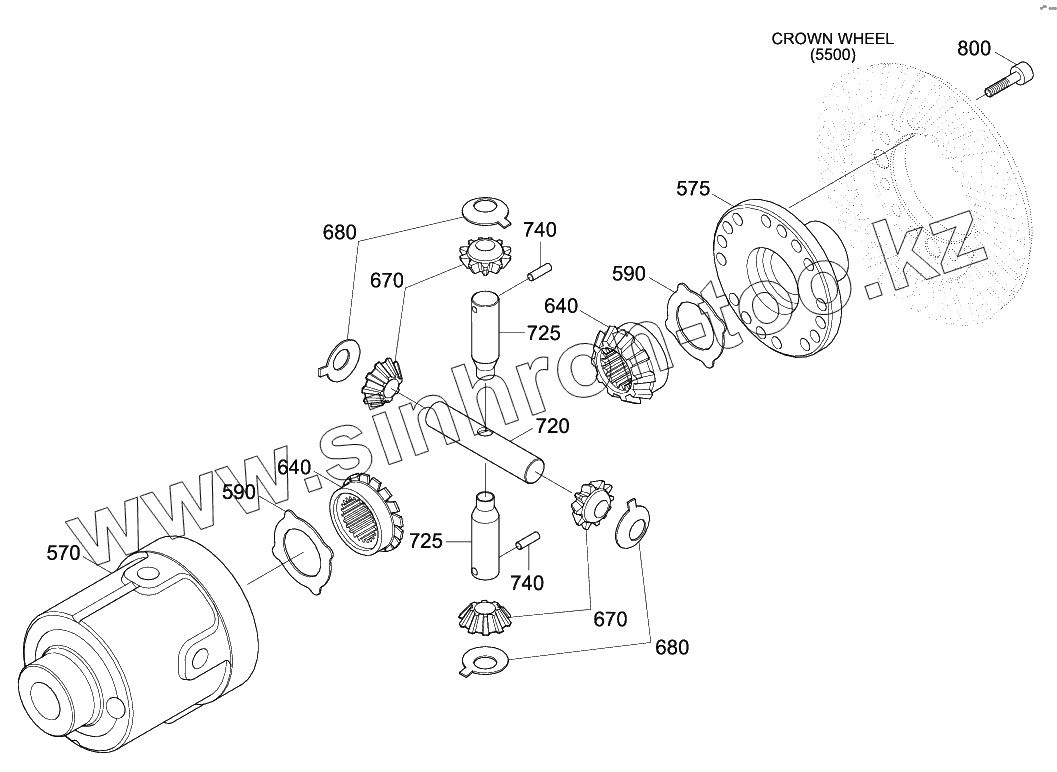 CROWN WHEEL
(5500)

800

575

680

740

670

590

640

725

720

640

590

570

725

740

670

680

www.sinhrontoo.kz