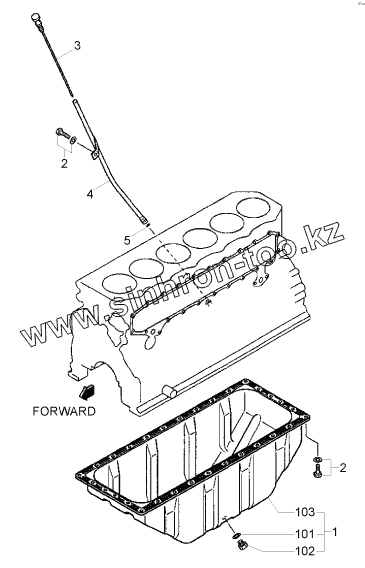 3

2

4

5

www.sinhron-too.kz

FORWARD

2

103

101

1

102