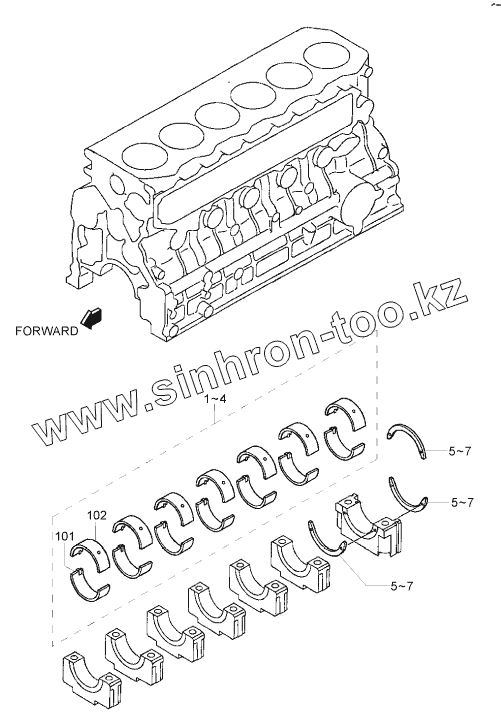 FORWARD

www.sinhron-too.kz

1~4

5~7

5~7

102

101

5~7