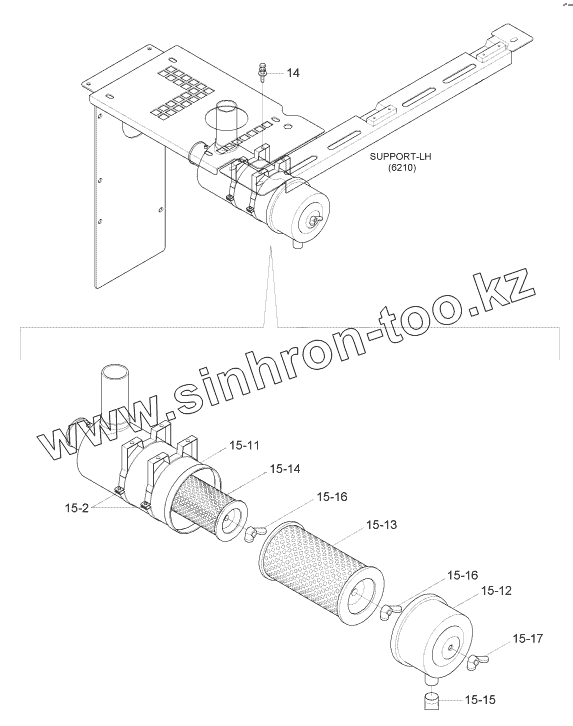 14

SUPPORT-LH
(6210)

www.sinhron-too.kz

15-11
15-14
15-2
15-16
15-13
15-16
15-12
15-17
15-15