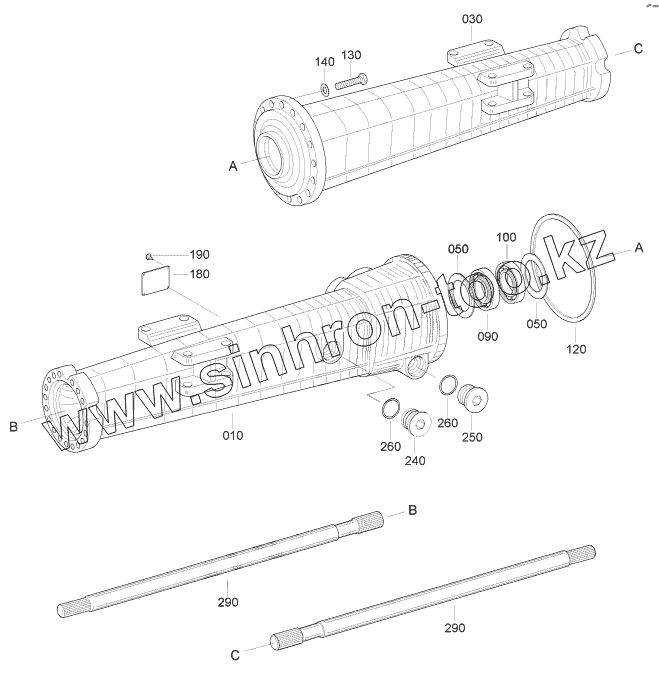 030
140
130
C
A
190
180
050
100
A
090
050
120
www.sinhron-tool.kz
B
010
260
250
260
240
B
290
290
C