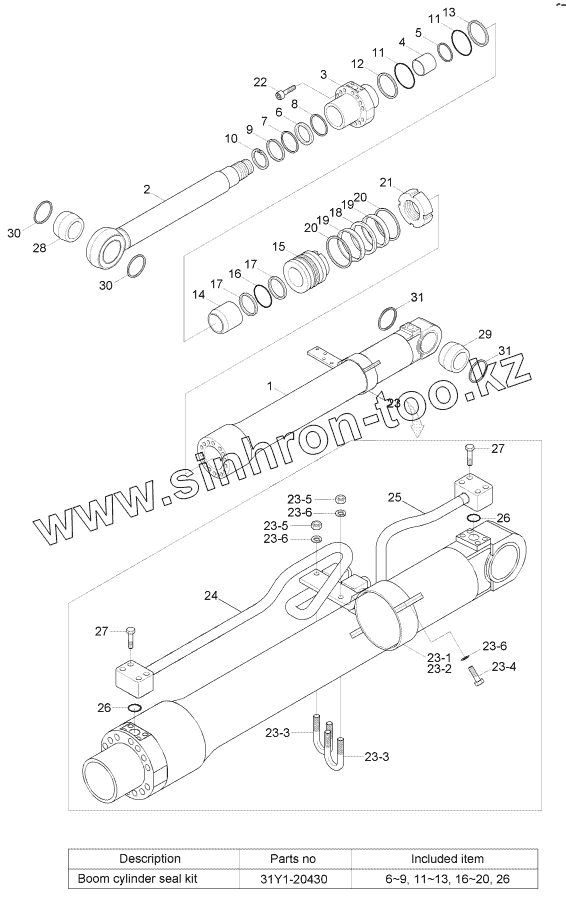 13
11
5
4
11
12
3
22
8
6
7
9
10
2
30
28
30
21
20
19
18
19
20
15
17
16
17
14
31
29
31
1
23
www.sinhron-too.kz
27
25
26
23-5
23-6
23-5
23-6
24
27
26
23-1
23-2
23-6
23-4
23-3
23-3

| Description | Parts no | Included item |
|---|---|---|
| Boom cylinder seal kit | 31Y1-20430 | 6~9, 11~13, 16~20, 26 |