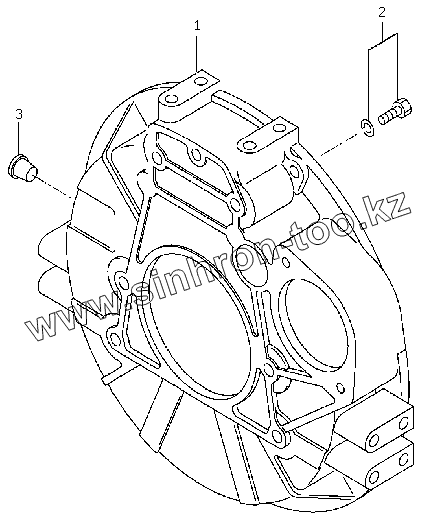 1
2
3
www.sinhron-too.kz