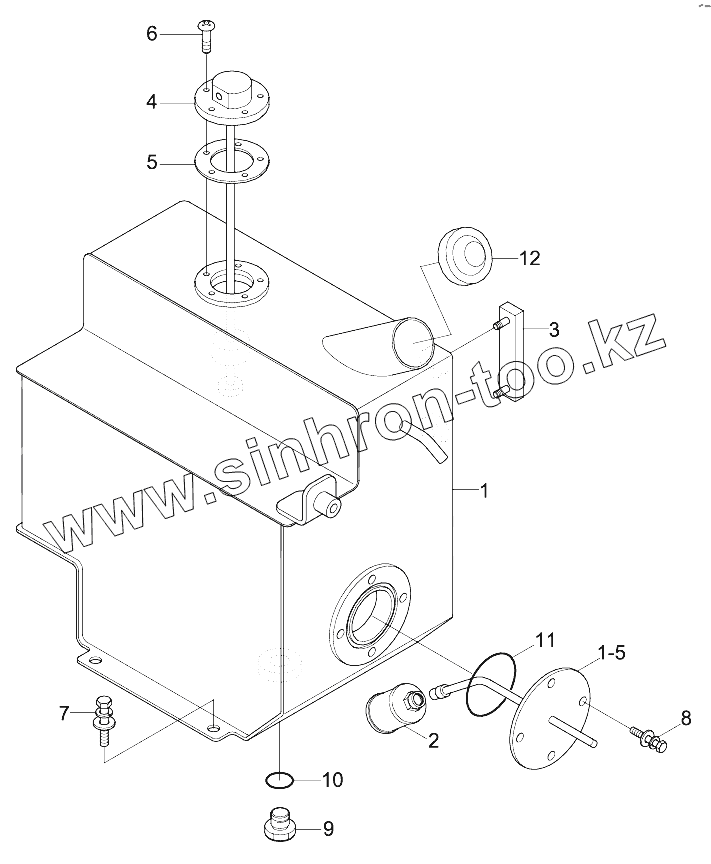 6
4
5
12
3
www.sinhron-too.kz
1
11
1-5
7
2
8
10
9