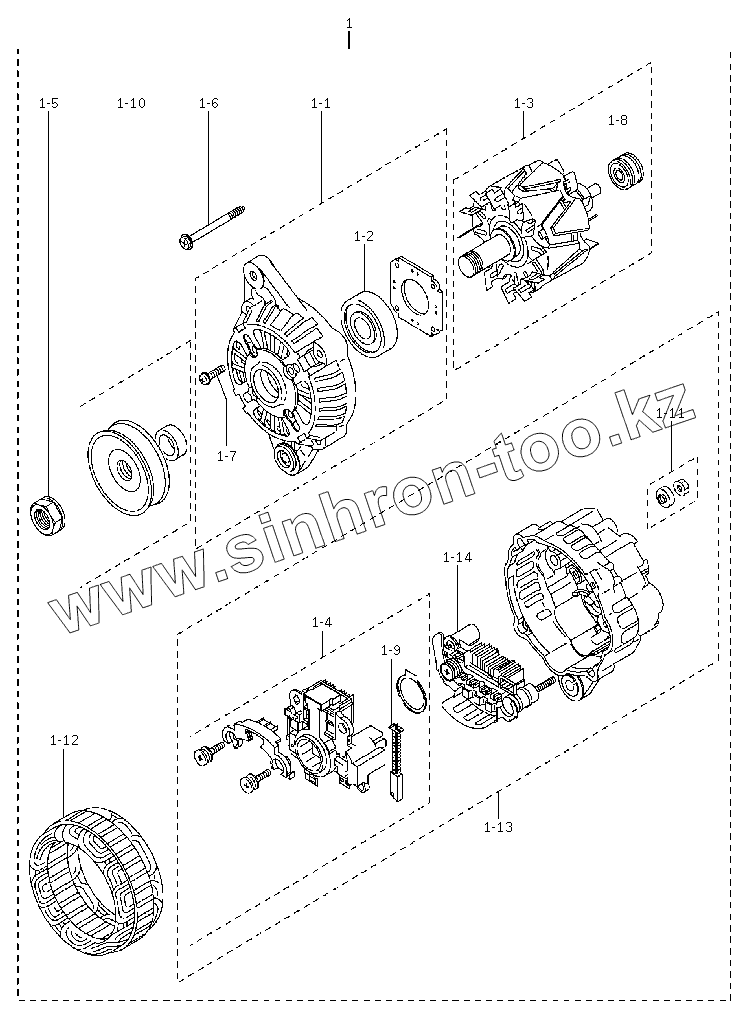 1

1-5 1-10 1-6 1-1 1-3 1-8

1-2

1-7

1-11

www.sinhron-too.kz

1-14

1-4

1-9

1-12

1-13